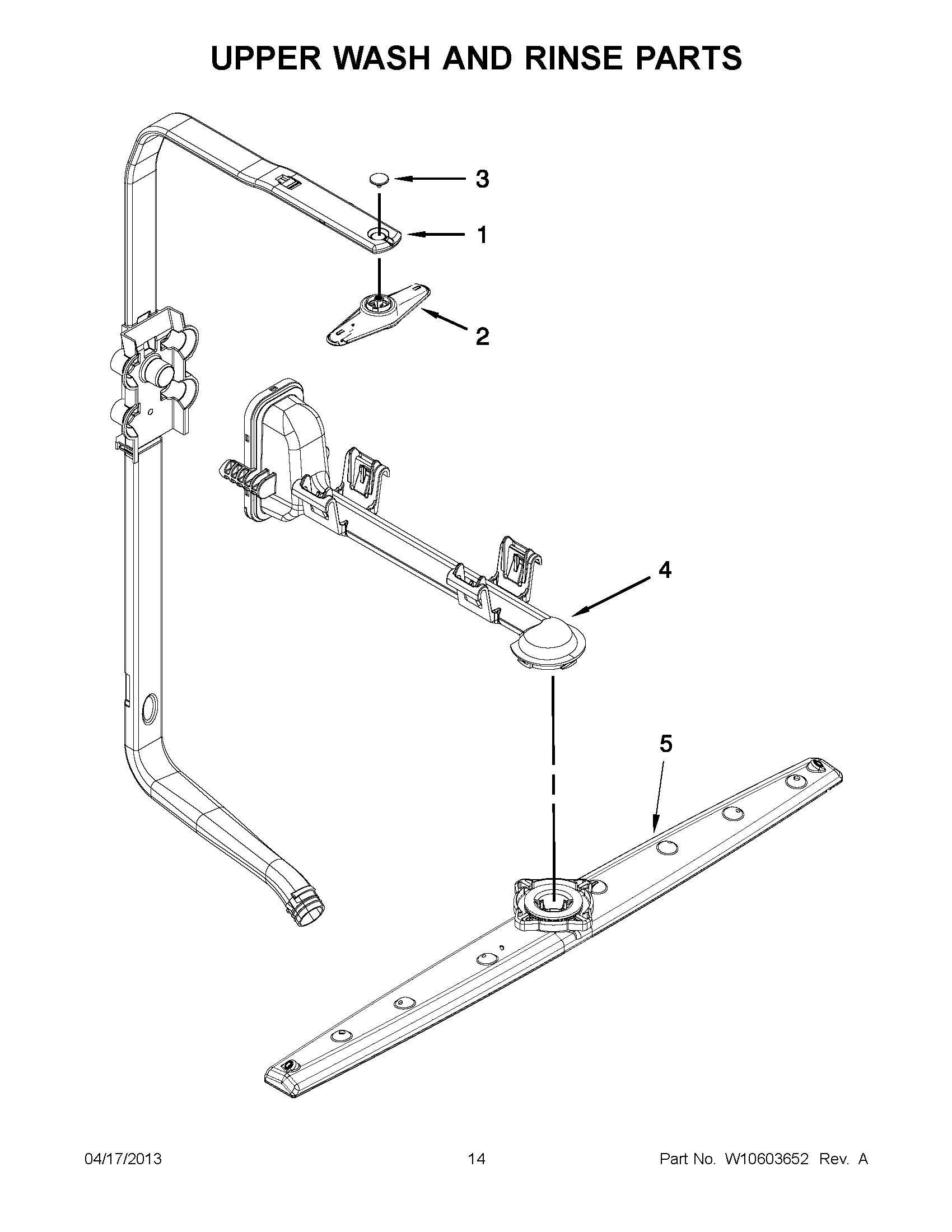 UPPER WASH AND RINSE PARTS

3

1

2

4

5

04/17/2013 14 Part No. W10603652 Rev. A