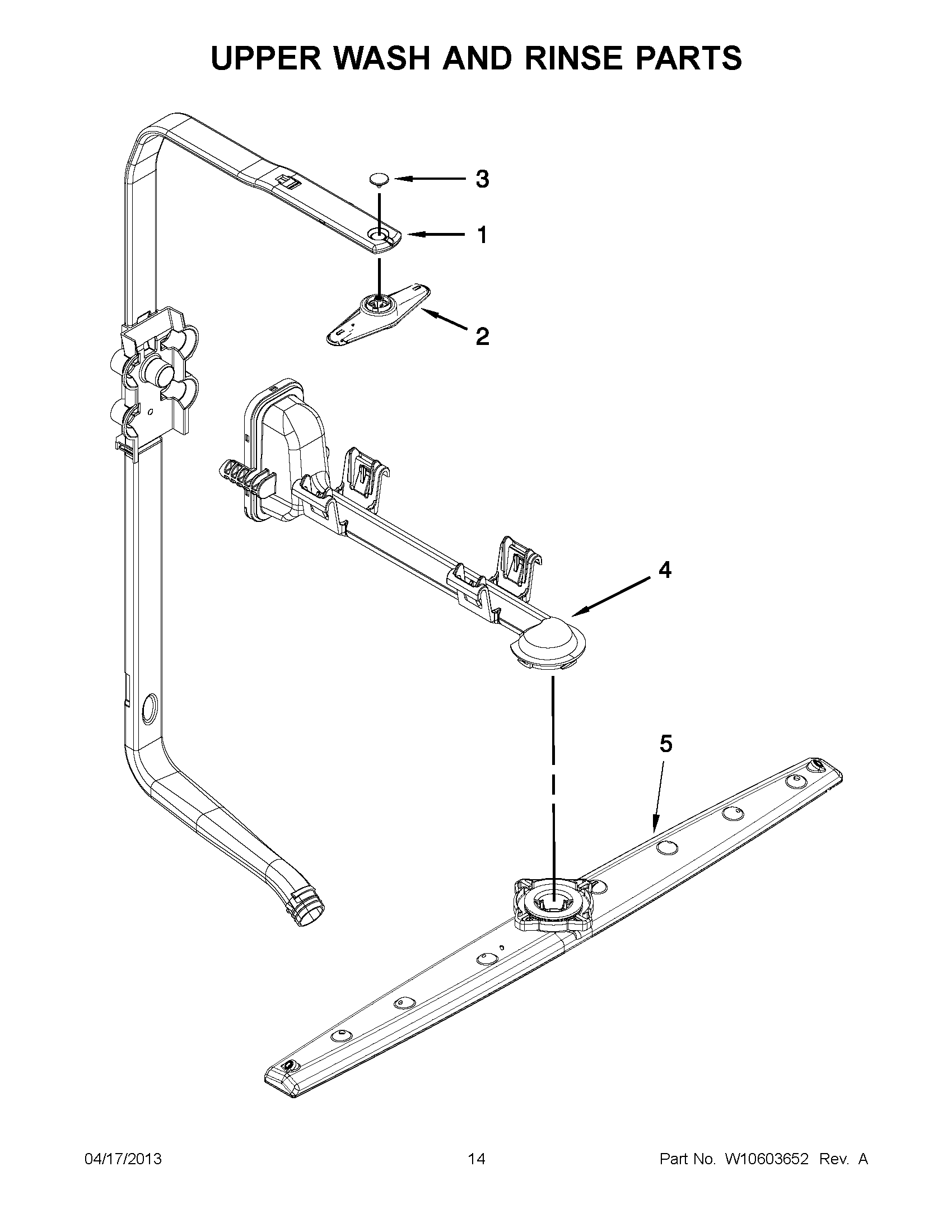 UPPER WASH AND RINSE PARTS

3

1

2

4

5

04/17/2013

14

Part No. W10603652 Rev. A