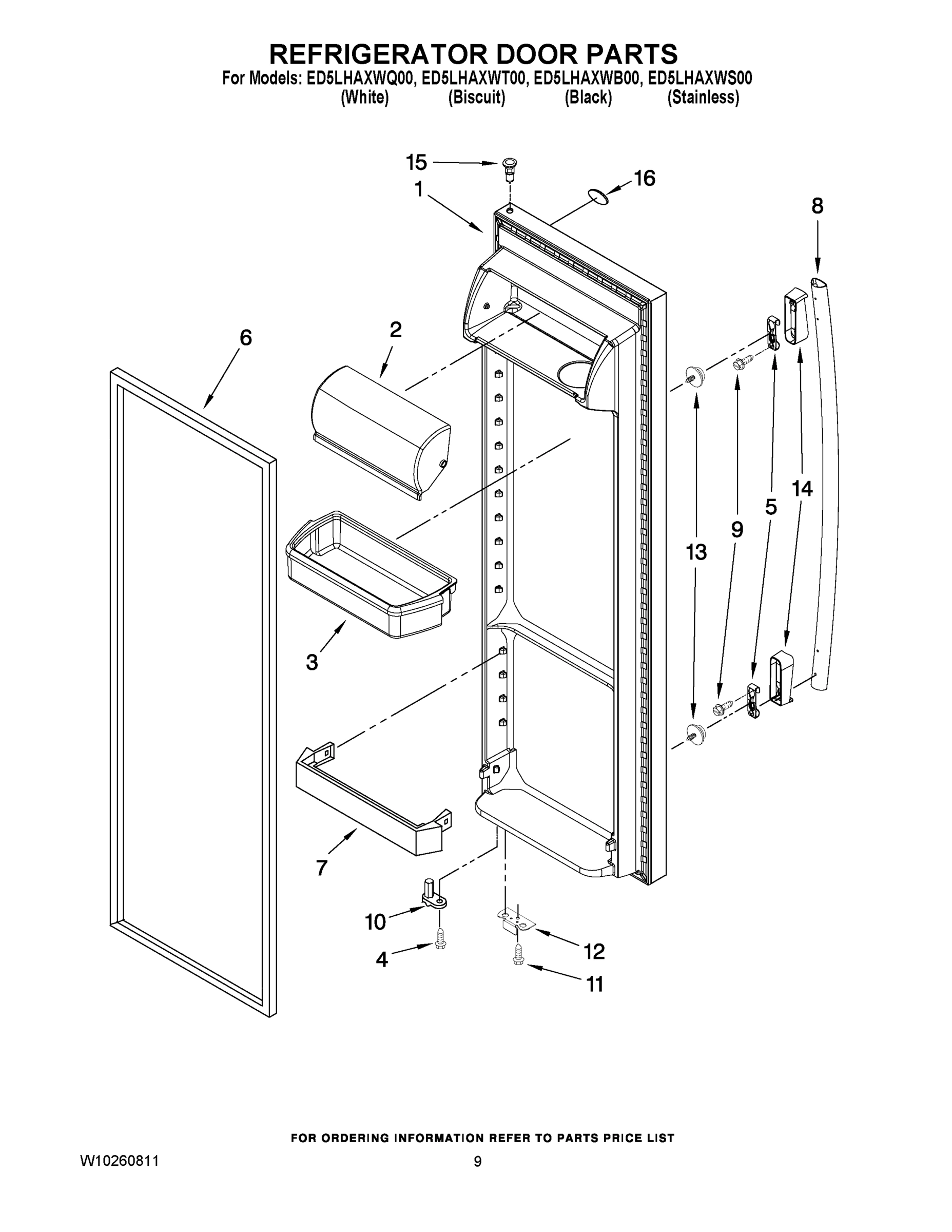 REFRIGERATOR DOOR PARTS

For Models: ED5LHAXWQ00, ED5LHAXWT00, ED5LHAXWB00, ED5LHAXWS00
(White) (Biscuit) (Black) (Stainless)

15
16
1
8
6
2
14
5
9
13
3
7
10
4
12
11

FOR ORDERING INFORMATION REFER TO PARTS PRICE LIST

W10260811

9