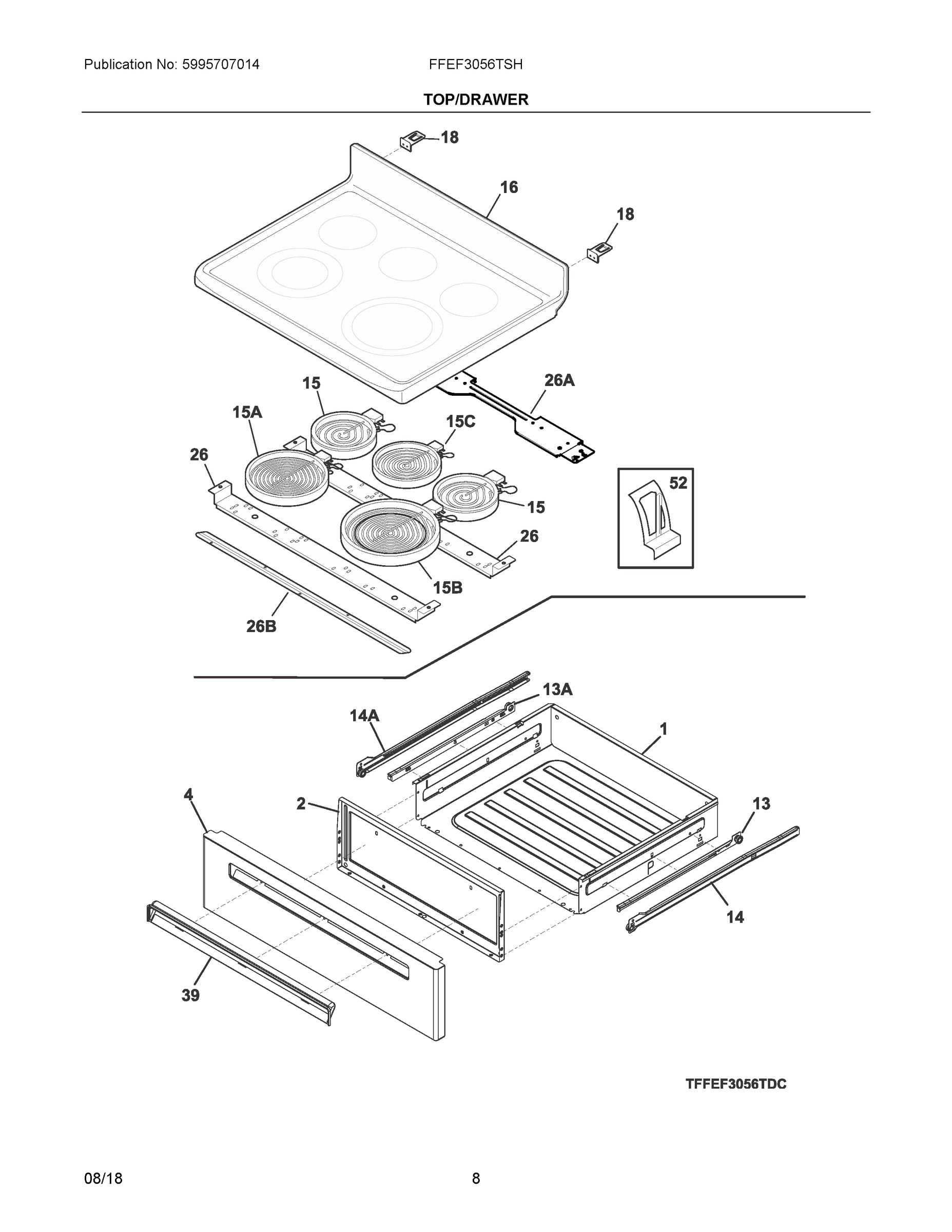 Publication No: 5995707014

FFEF3056TSH

TOP/DRAWER

18

16

18

15

26A

15A

15C

26

52

15

26

15B

26B

13A

14A

1

4

2

13

14

39

TFFEF3056TDC

08/18

8