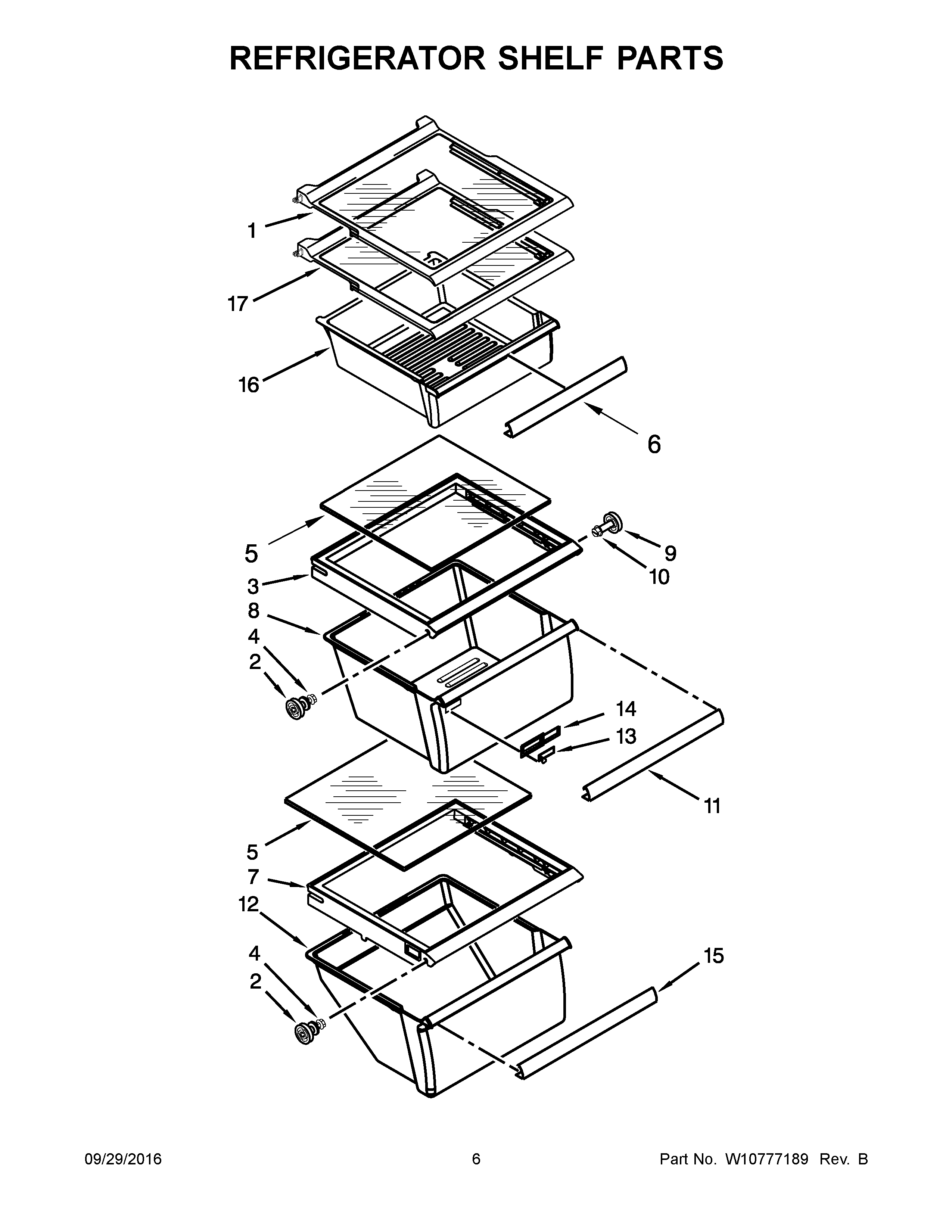 REFRIGERATOR SHELF PARTS

1
17
16
6
5
9
10
3
8
4
2
14
13
11
5
7
12
4
2
15

09/29/2016
6
Part No. W10777189 Rev. B