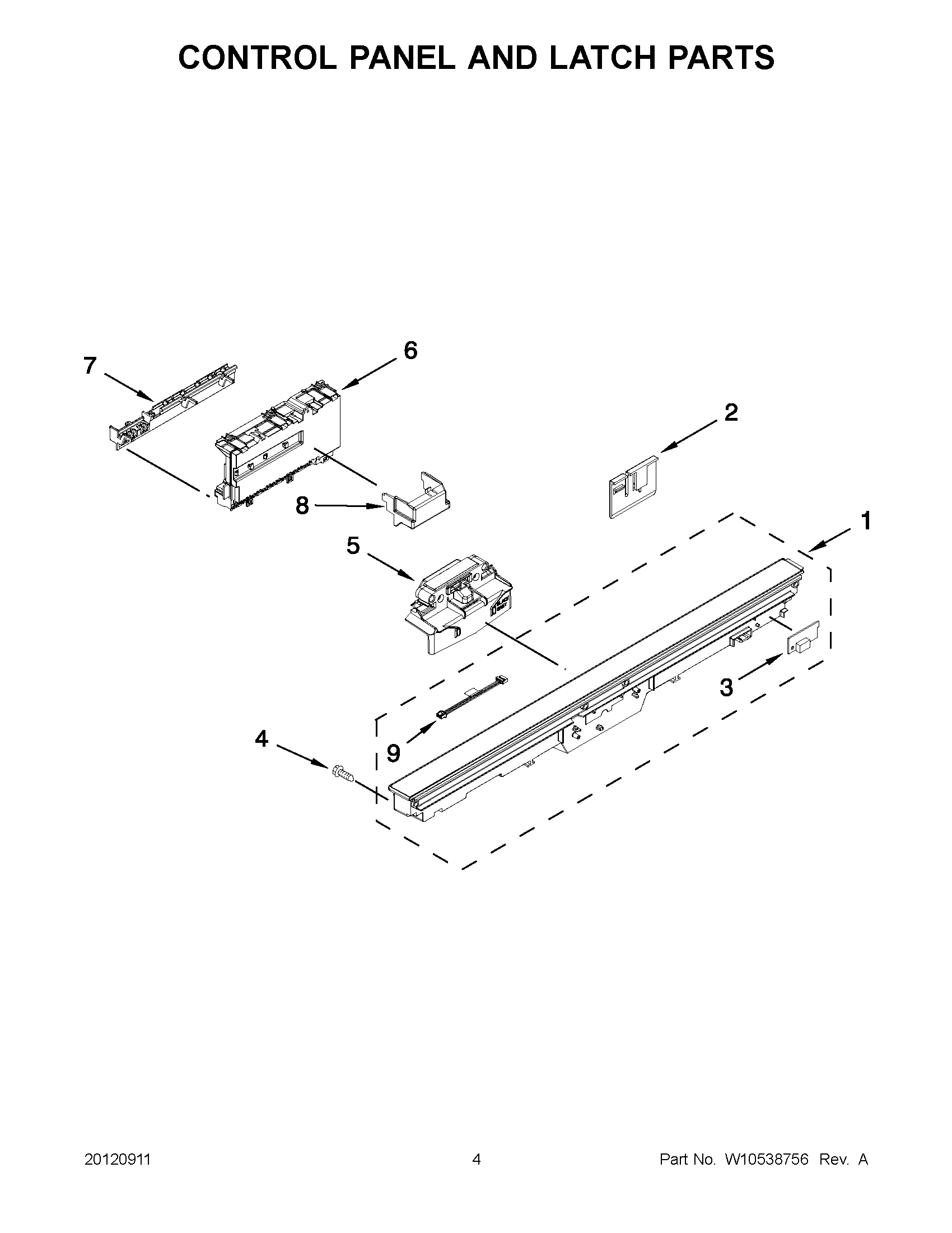 CONTROL PANEL AND LATCH PARTS

7
6
2
8
1
5
3
9
4

20120911
4
Part No. W10538756 Rev. A