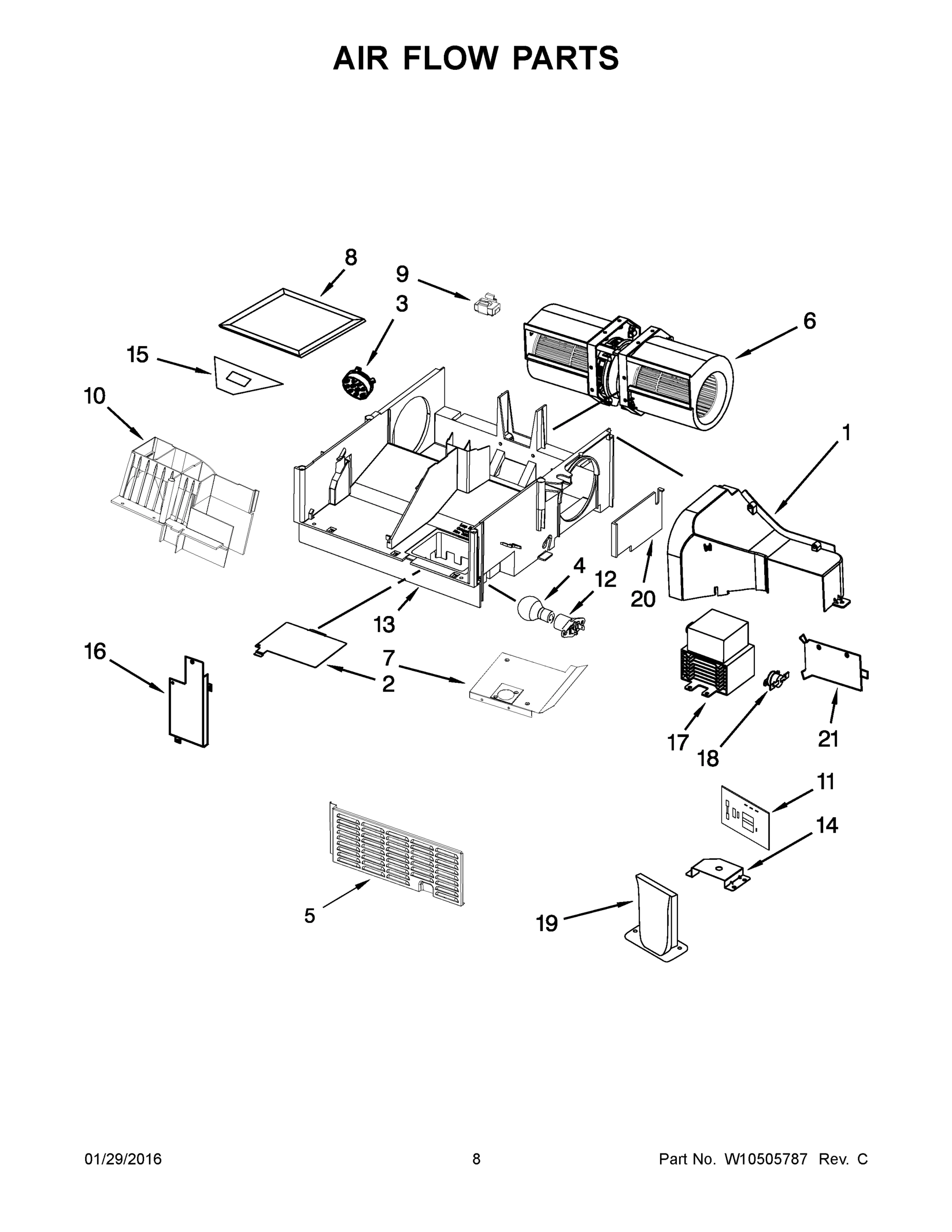 AIR FLOW PARTS

8

9

3

6

15

10

1

4

12

20

13

16

7

2

17

18

21

11

14

5

19

01/29/2016

8

Part No. W10505787 Rev. C