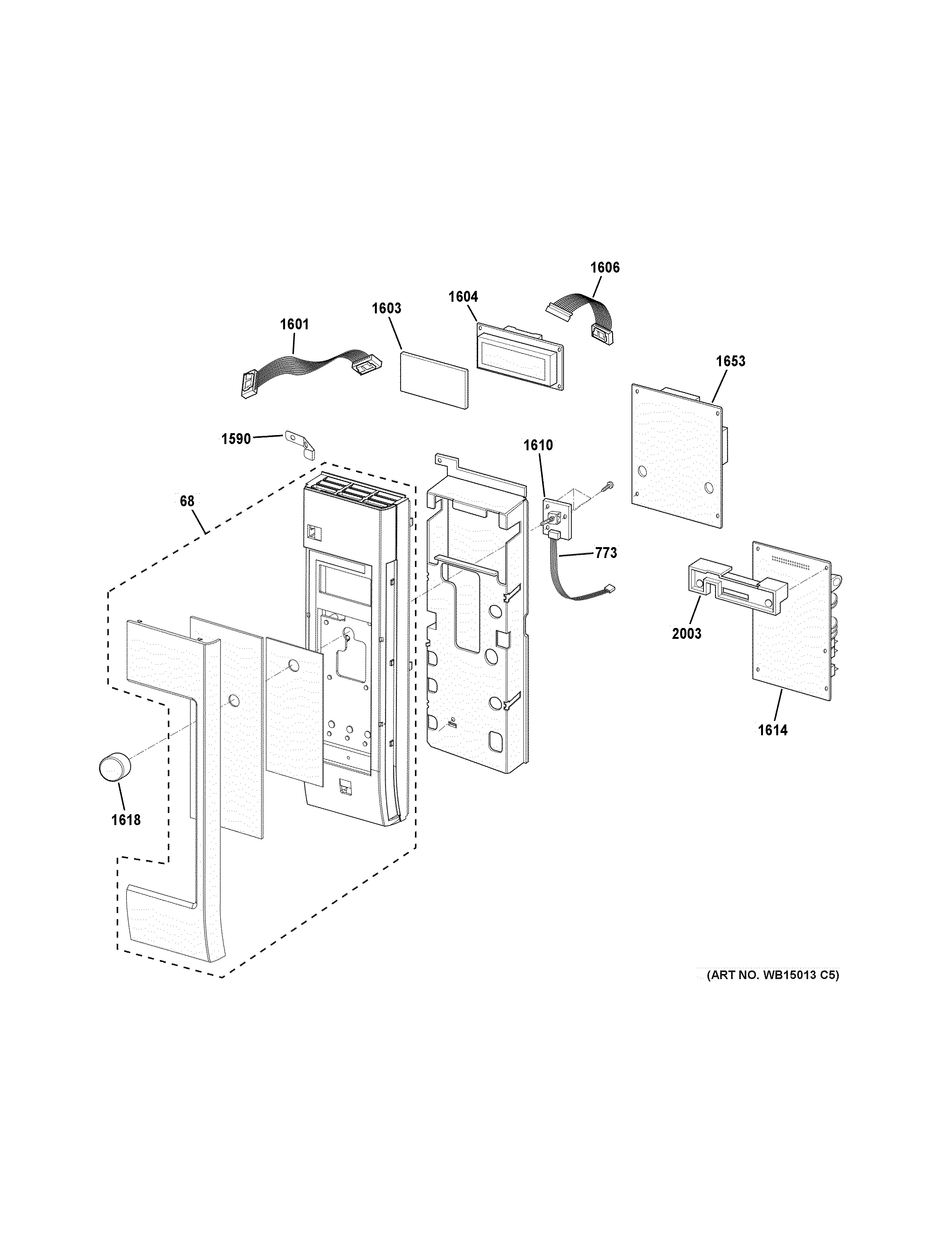 1606

1604

1603

1601

1653

1590

1610

68

773

2003

1614

1618

(ART NO. WB15013 C5)