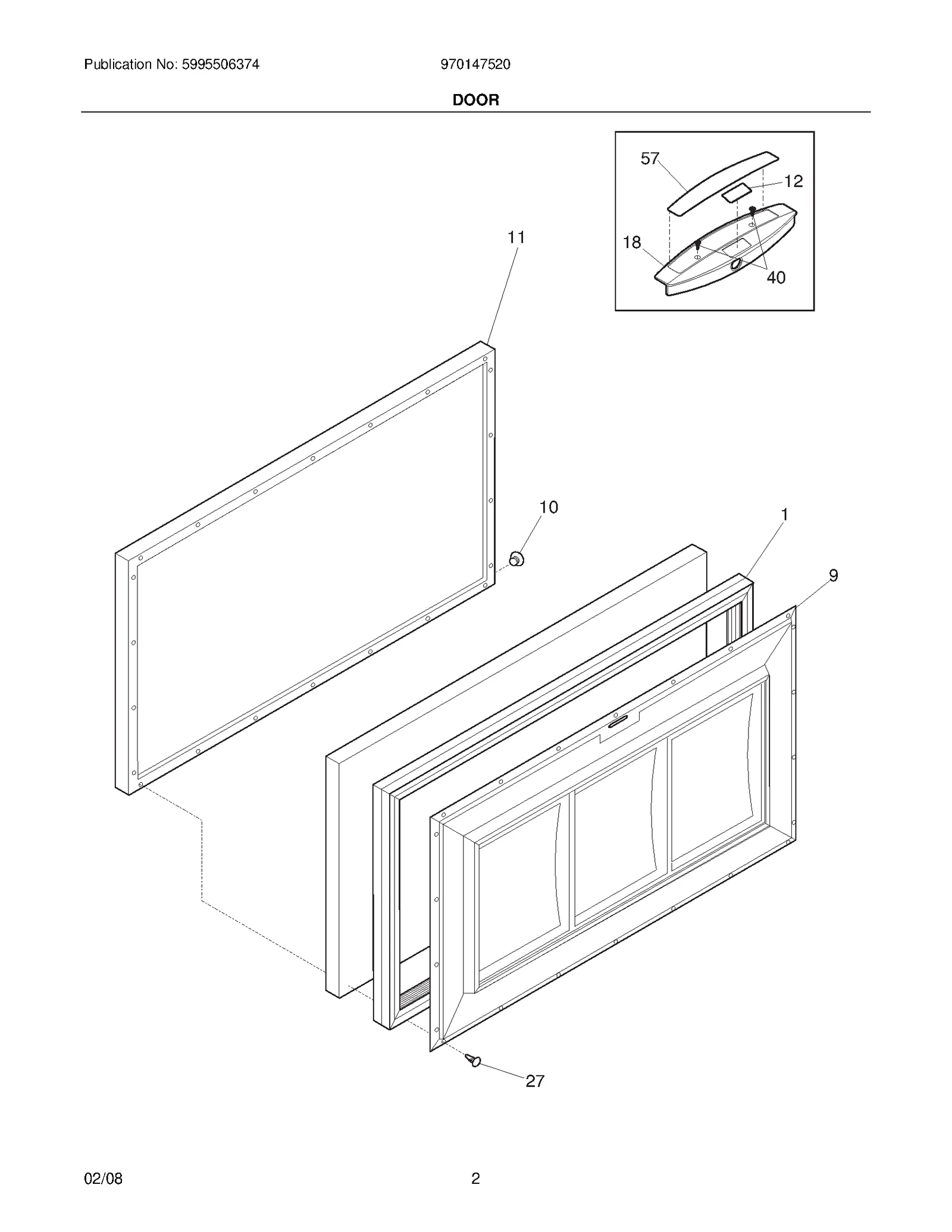 Publication No: 5995506374

970147520

DOOR

57
12
18
40

11

10

1

9

27

02/08

2