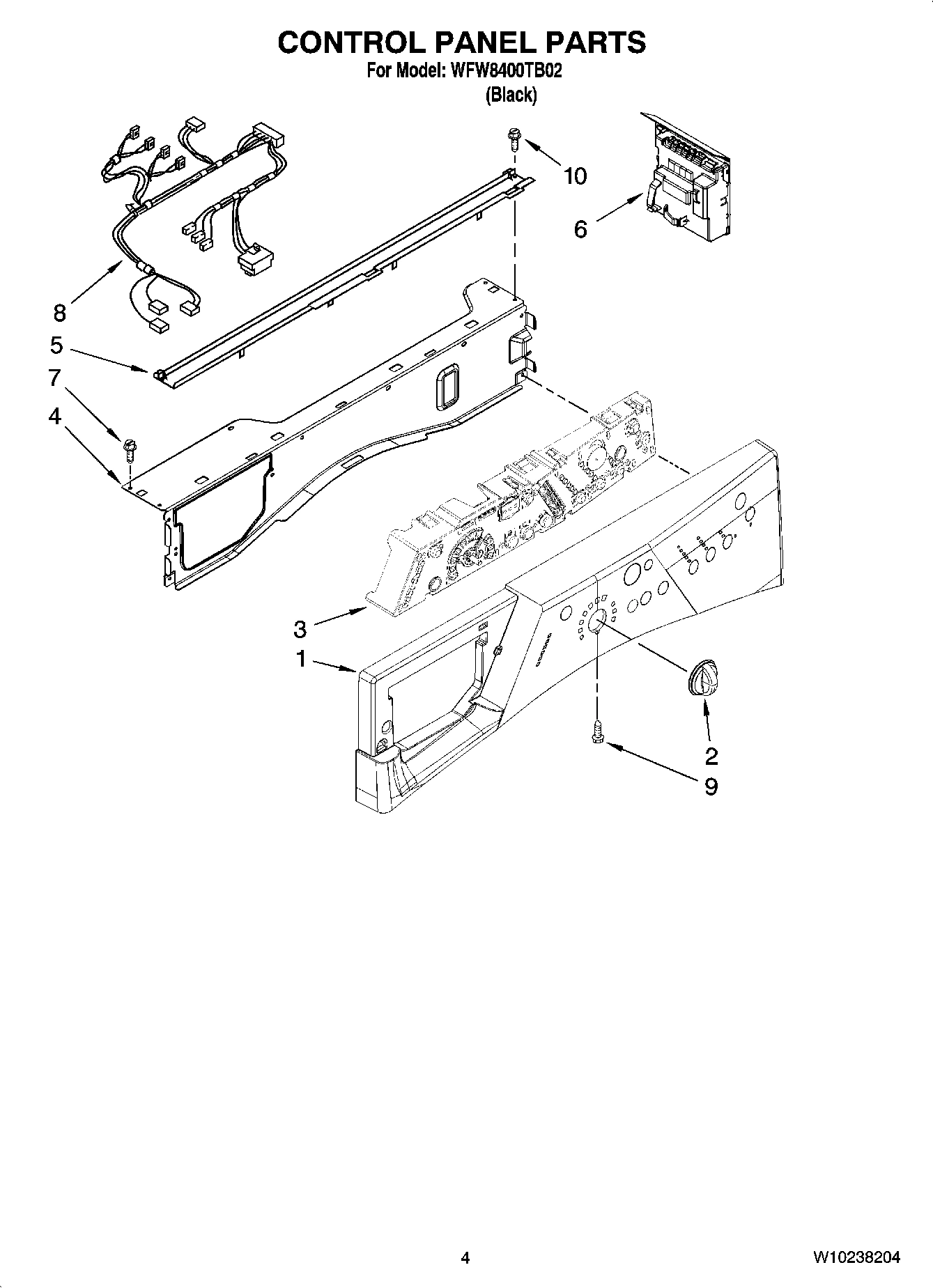 CONTROL PANEL PARTS
For Model: WFW8400TB02
(Black)

10
6
8
5
7
4
3
1
2
9

4
W10238204