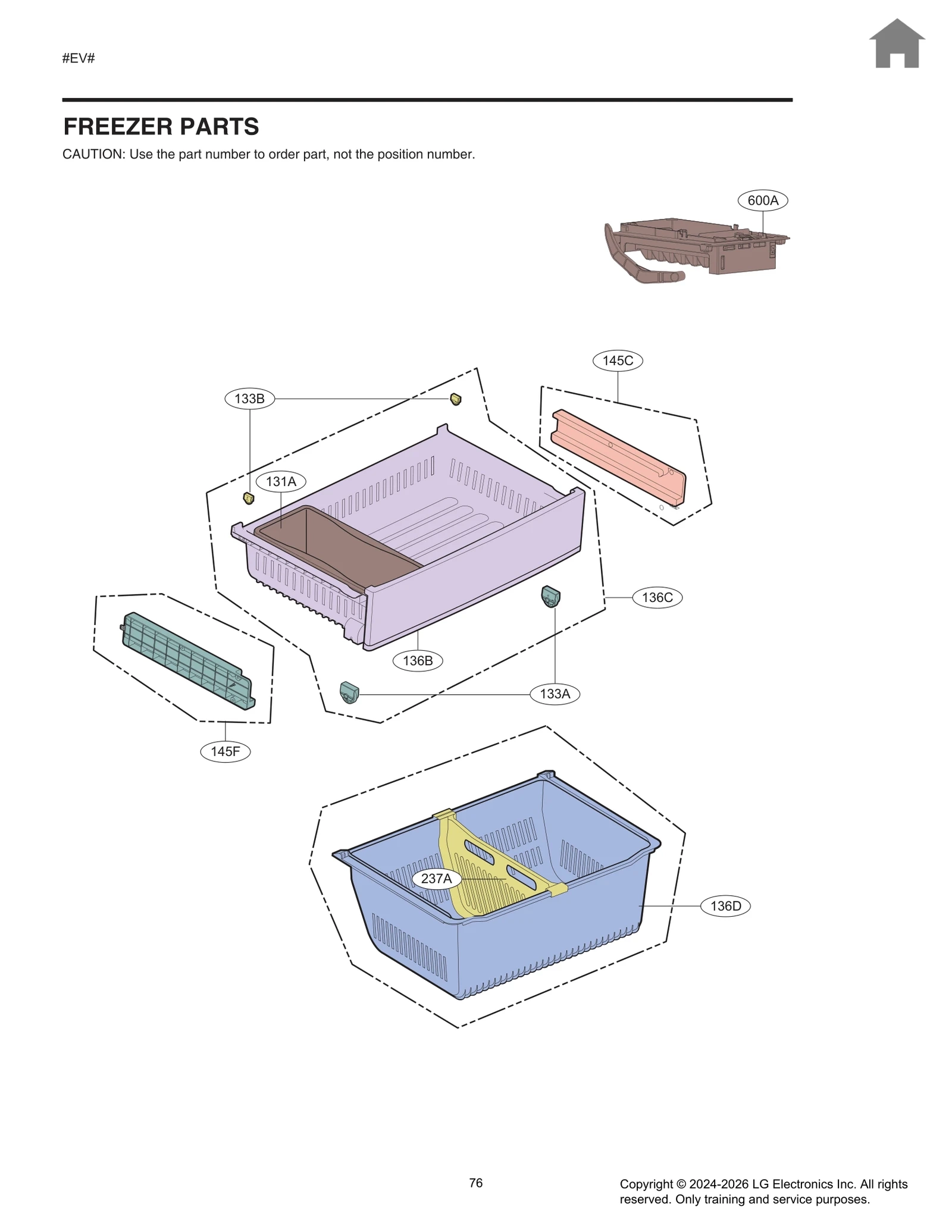 #EV#

FREEZER PARTS

CAUTION: Use the part number to order part, not the position number.

600A

145C

133B

131A

136C

136B

133A

145F

237A

136D

76

Copyright © 2024-2026 LG Electronics Inc. All rights reserved. Only training and service purposes.