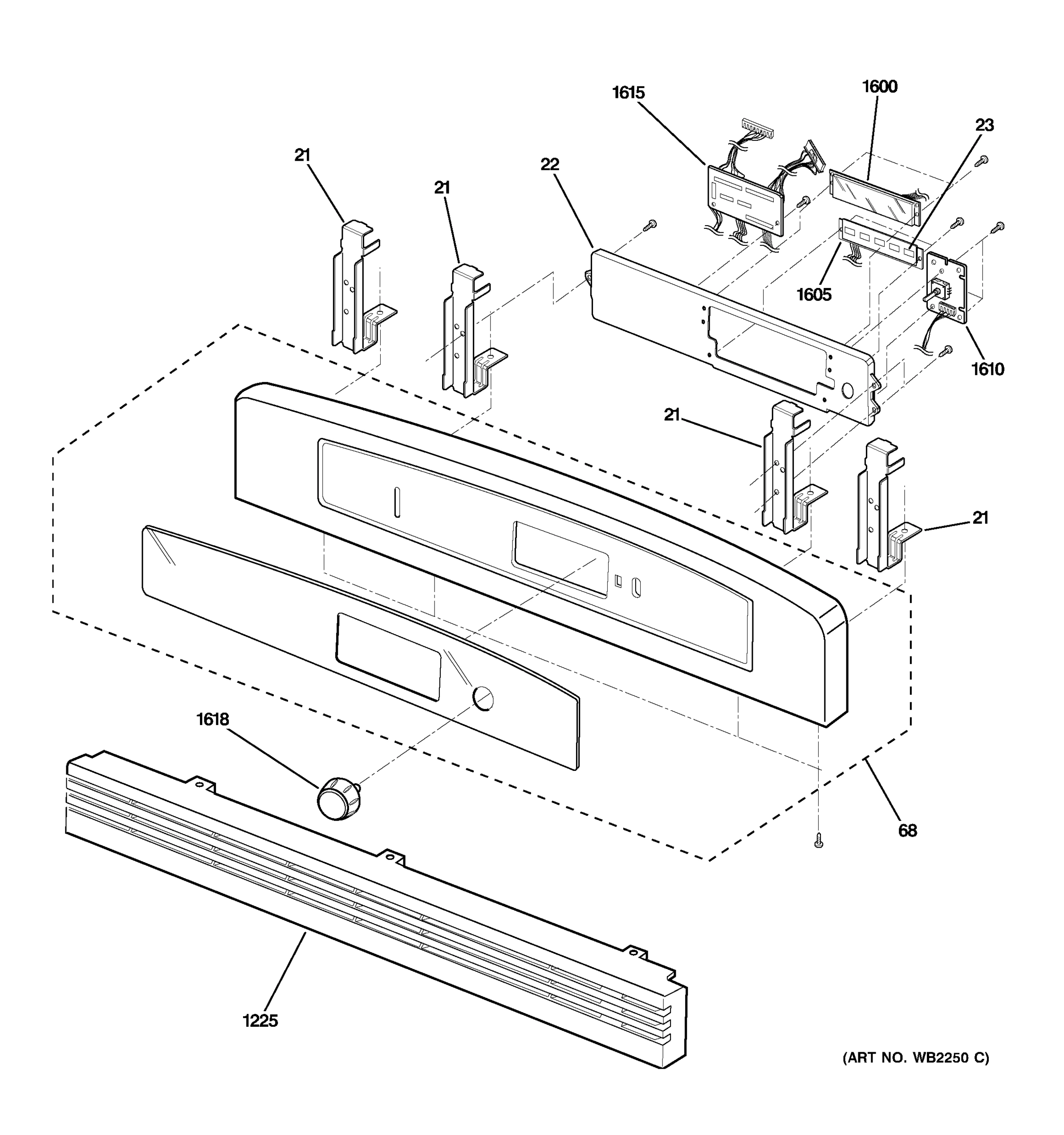 1615
1600
23
21
21
22
1605
1610
21
21
1618
68
1225
(ART NO. WB2250 C)