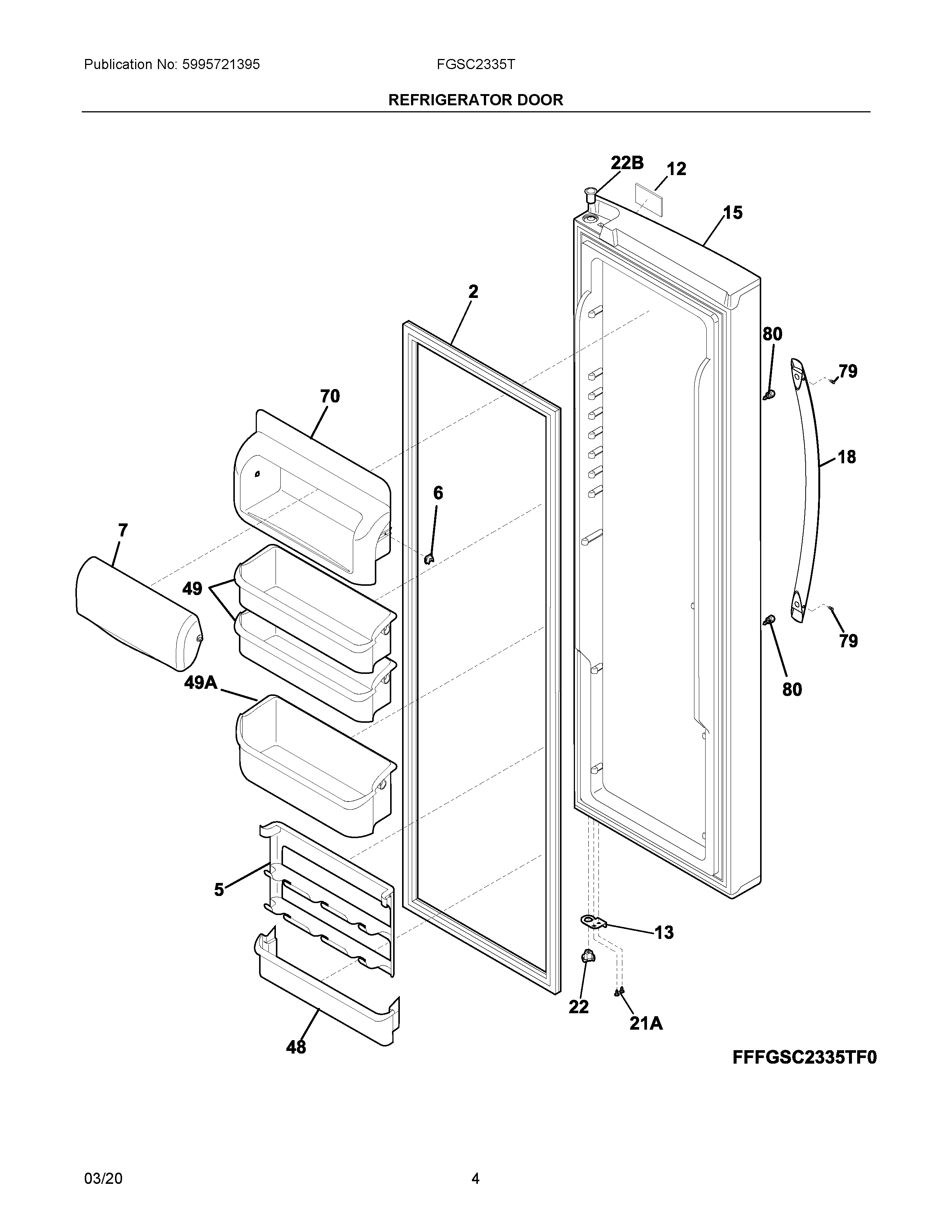 Publication No: 5995721395

FGSC2335T

REFRIGERATOR DOOR

22B
12
15
2
80
79
70
18
6
7
49
79
80
49A
5
13
22
21A
48

FFFGSC2335TF0

03/20

4