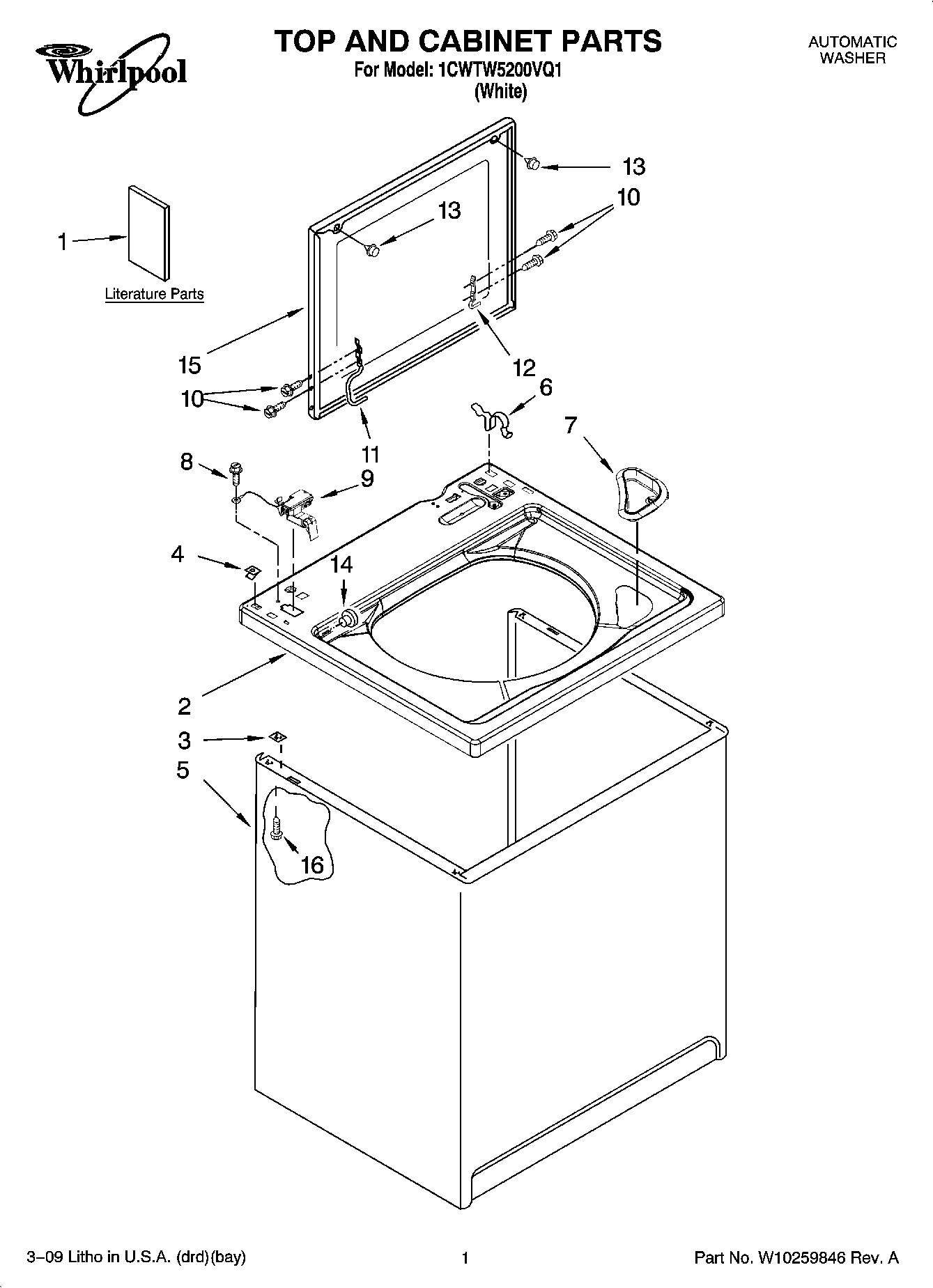 Whirlpool

TOP AND CABINET PARTS
For Model: 1CWTW5200VQ1
(White)

AUTOMATIC
WASHER

13
10
13
1
Literature Parts
15
12
10
6
7
11
8
9
4
14
2
3
5
16

3–09 Litho in U.S.A. (drd)(bay)

1

Part No. W10259846 Rev. A