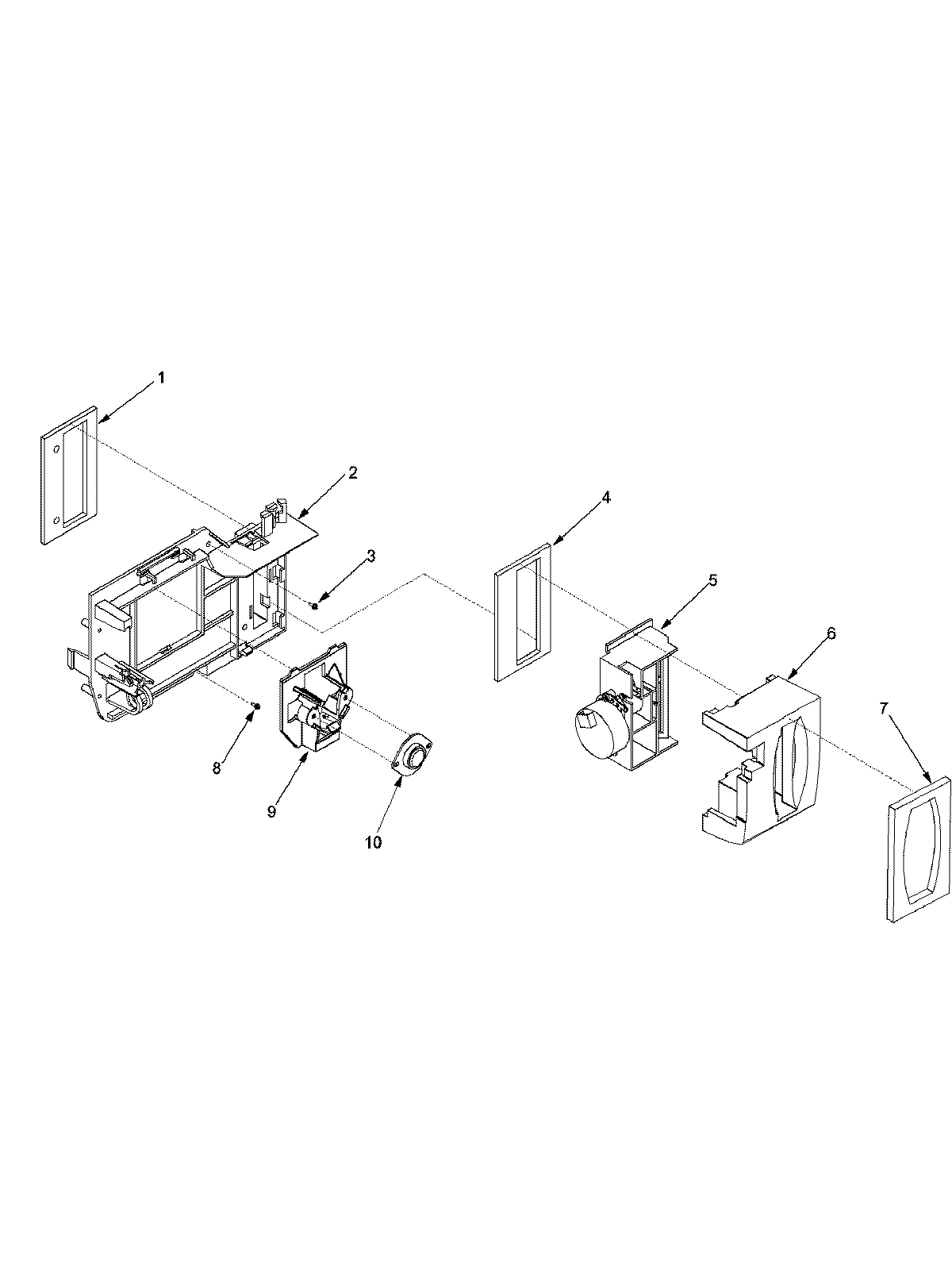 1
2
3
4
5
6
7
8
9
10