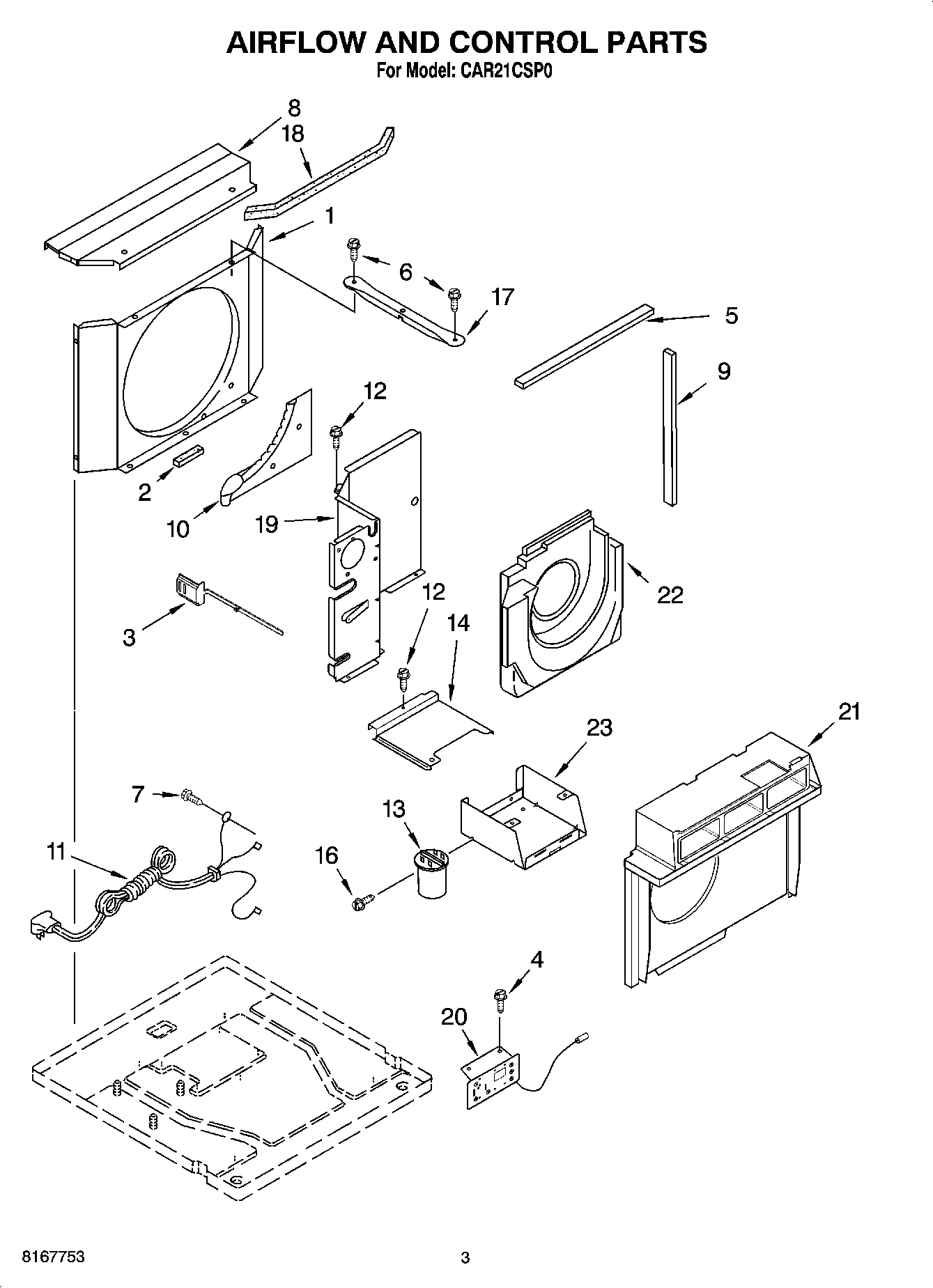 AIRFLOW AND CONTROL PARTS
For Model: CAR21CSP0

8
18
1
6
17
5
9
12
2
10
19
22
3
12
14
21
23
7
13
11
16
4
20

8167753
3