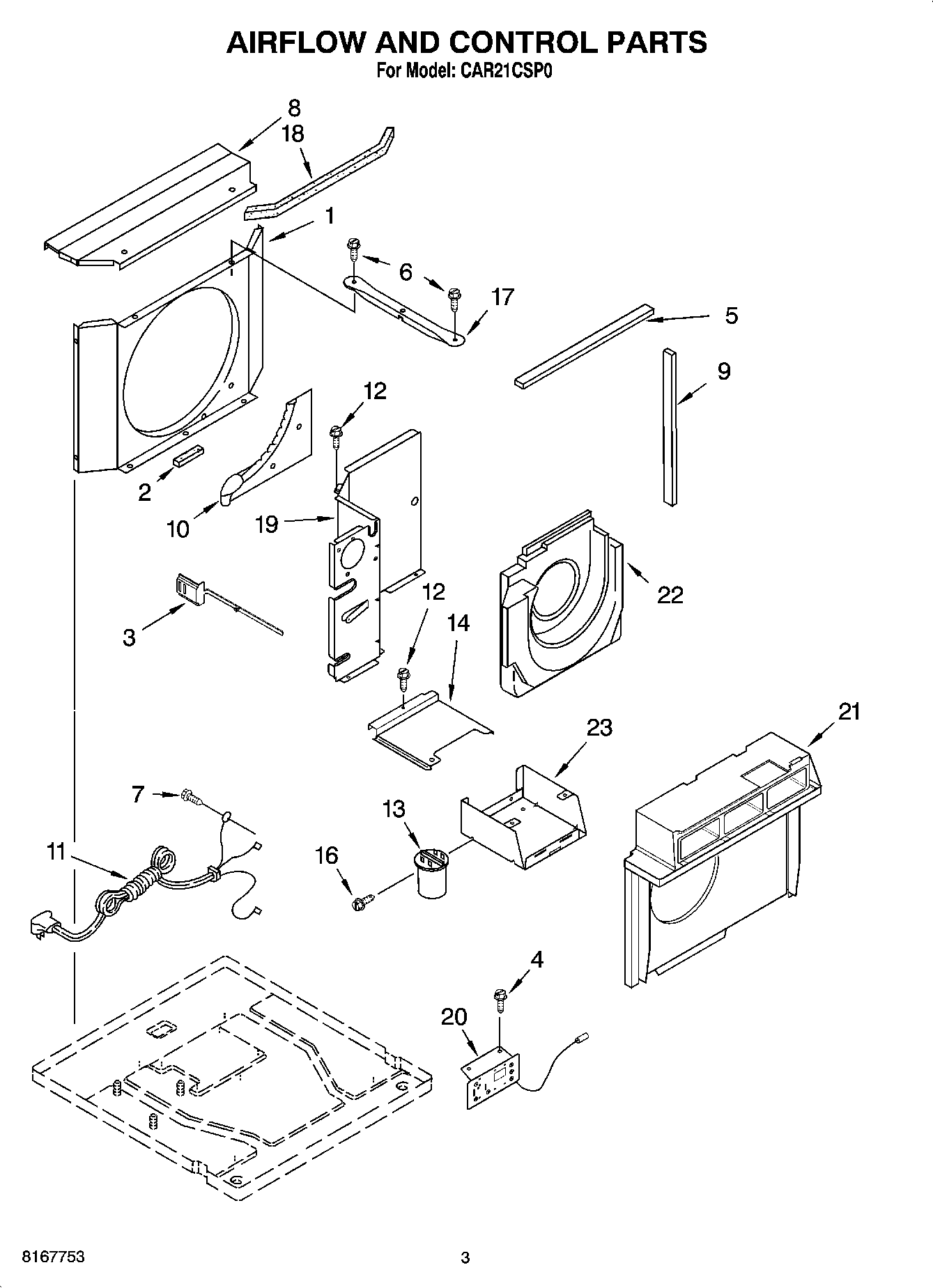 AIRFLOW AND CONTROL PARTS

For Model: CAR21CSP0

8
18
1
6
17
5
9
12
2
10
19
22
3
12
14
21
23
7
13
11
16
4
20

8167753

3