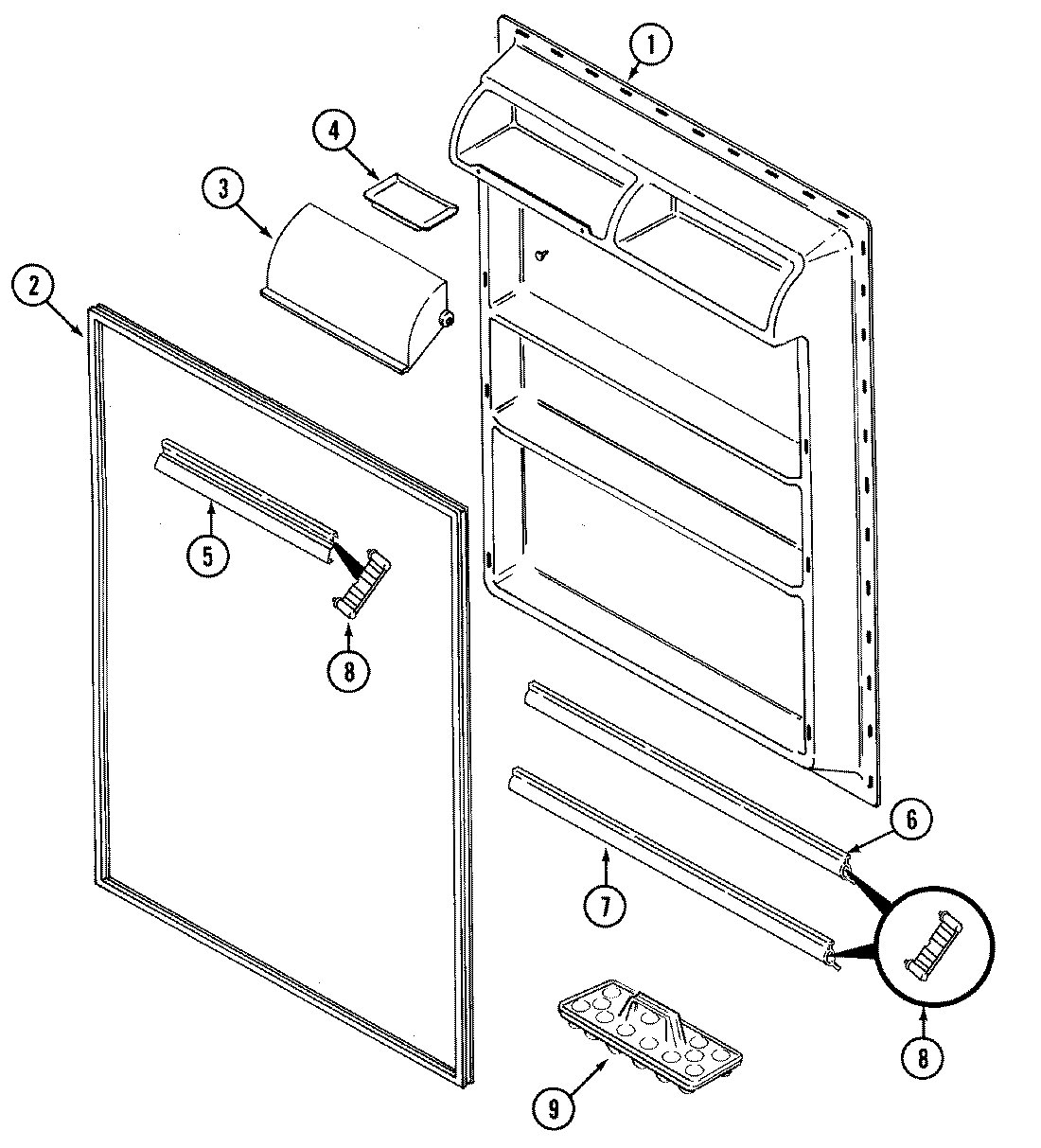 1
4
3
2
5
8
6
7
8
9