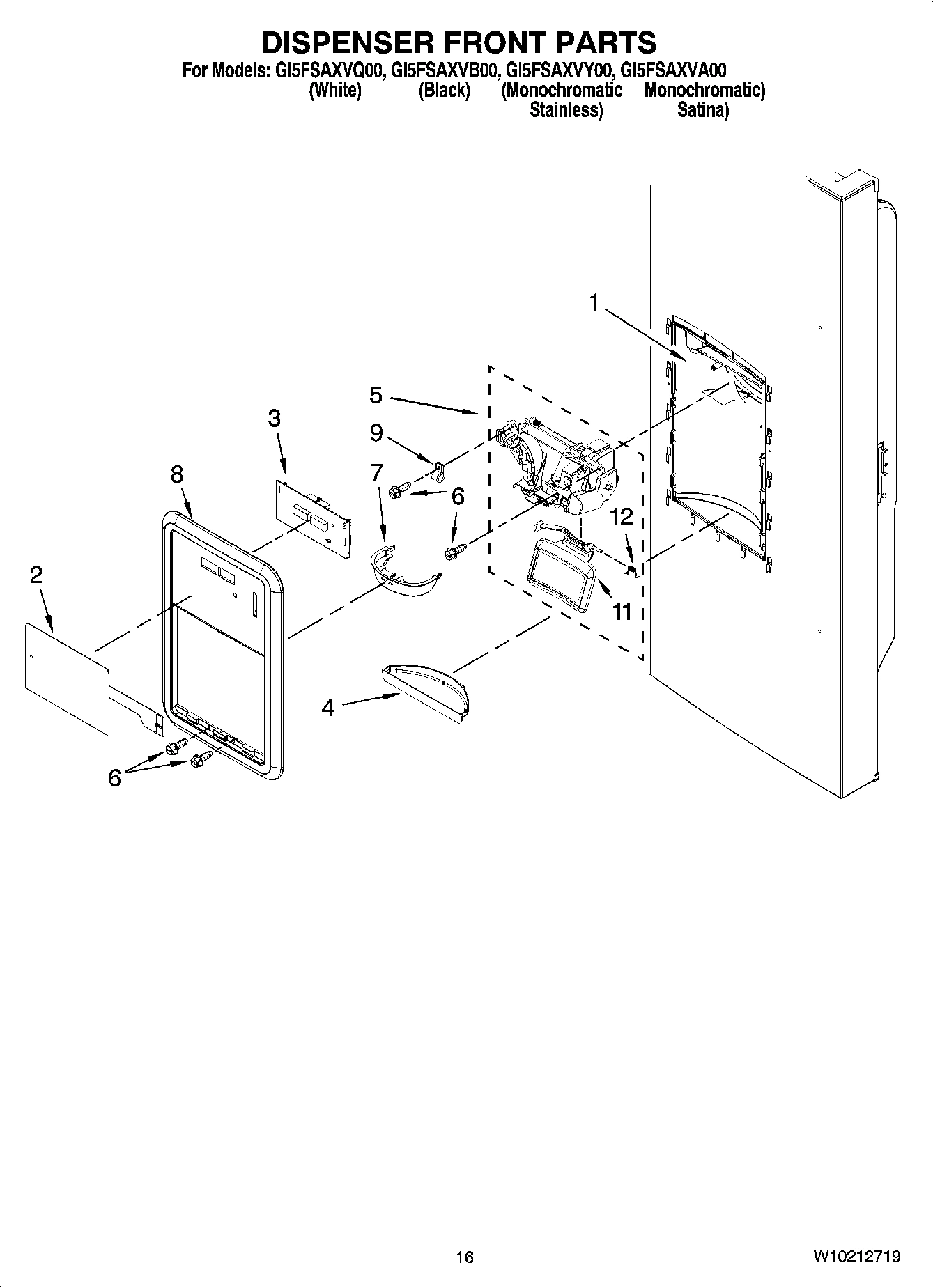 DISPENSER FRONT PARTS

For Models: GI5FSAXVQ00, GI5FSAXVB00, GI5FSAXVY00, GI5FSAXVA00
(White) (Black) (Monochromatic Stainless) Monochromatic) Satina)

1

5

3

9

8

7

6

6

12

2

11

4

6

16

W10212719