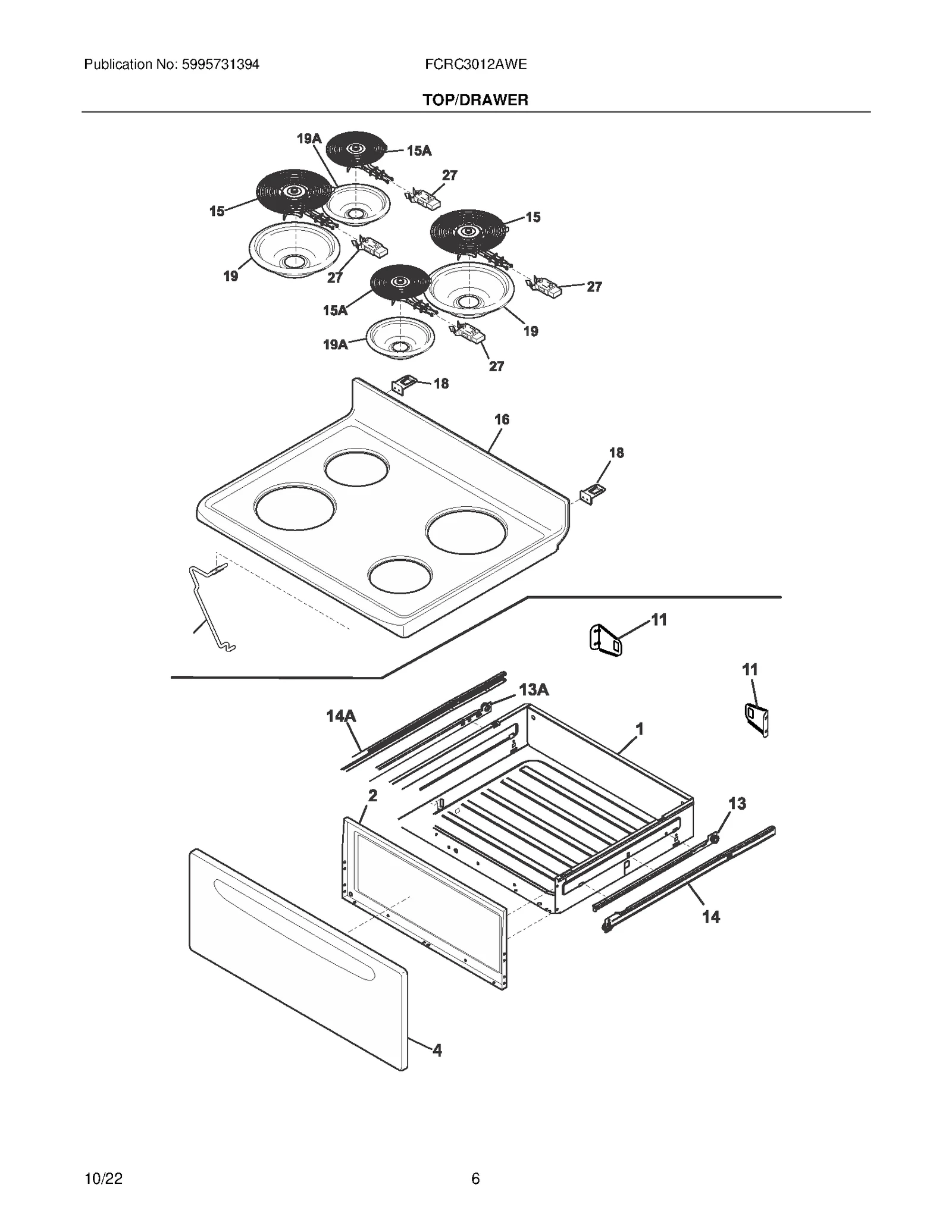 Publication No: 5995731394

FCRC3012AWE

TOP/DRAWER

19A
15A
27
15
15
19
27
27
15A
19
19A
27
18
16
18
11
11
13A
14A
1
2
13
14
4

10/22

6