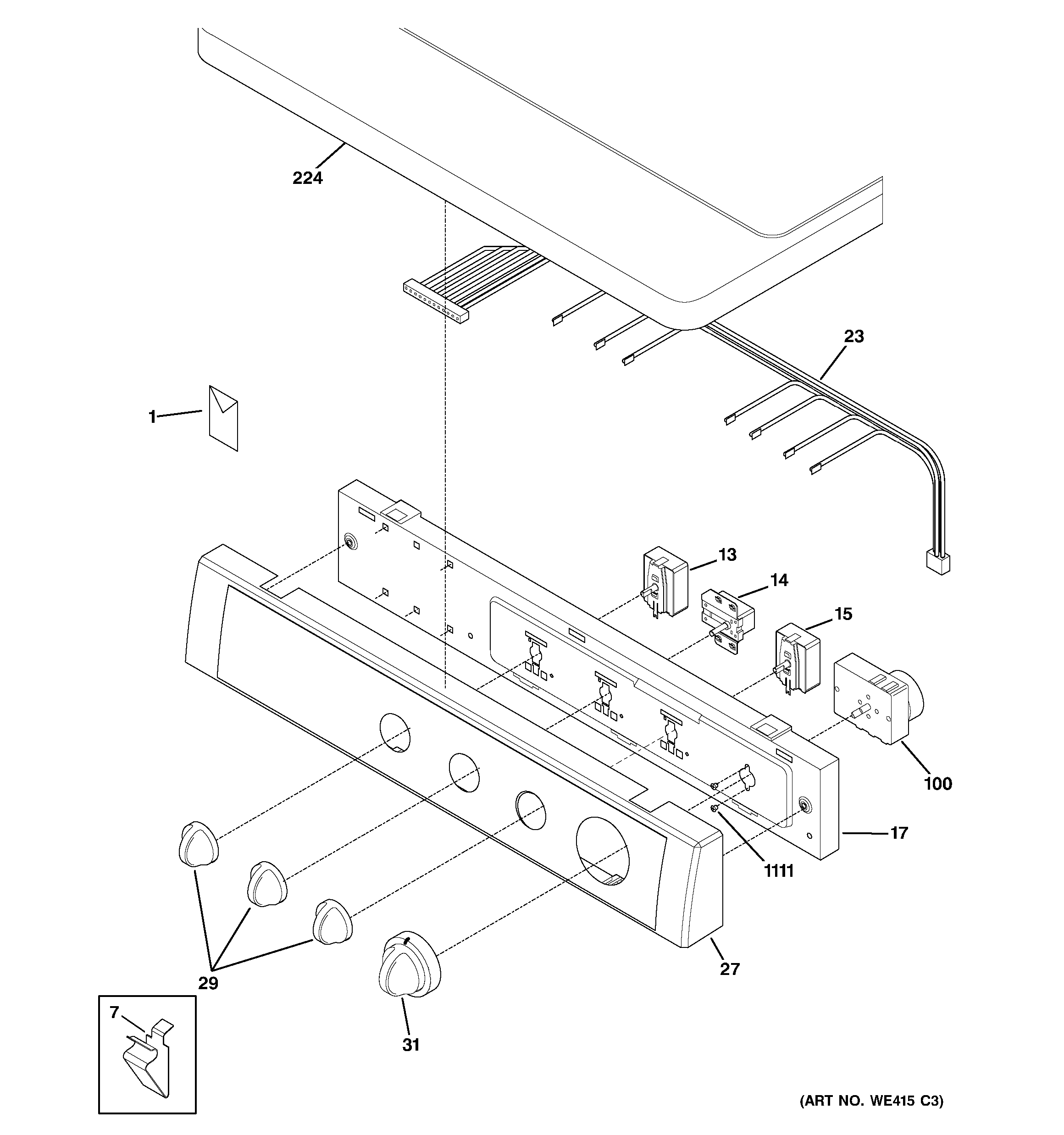 224
23
1
13
14
15
100
17
1111
27
29
31
7
(ART NO. WE415 C3)