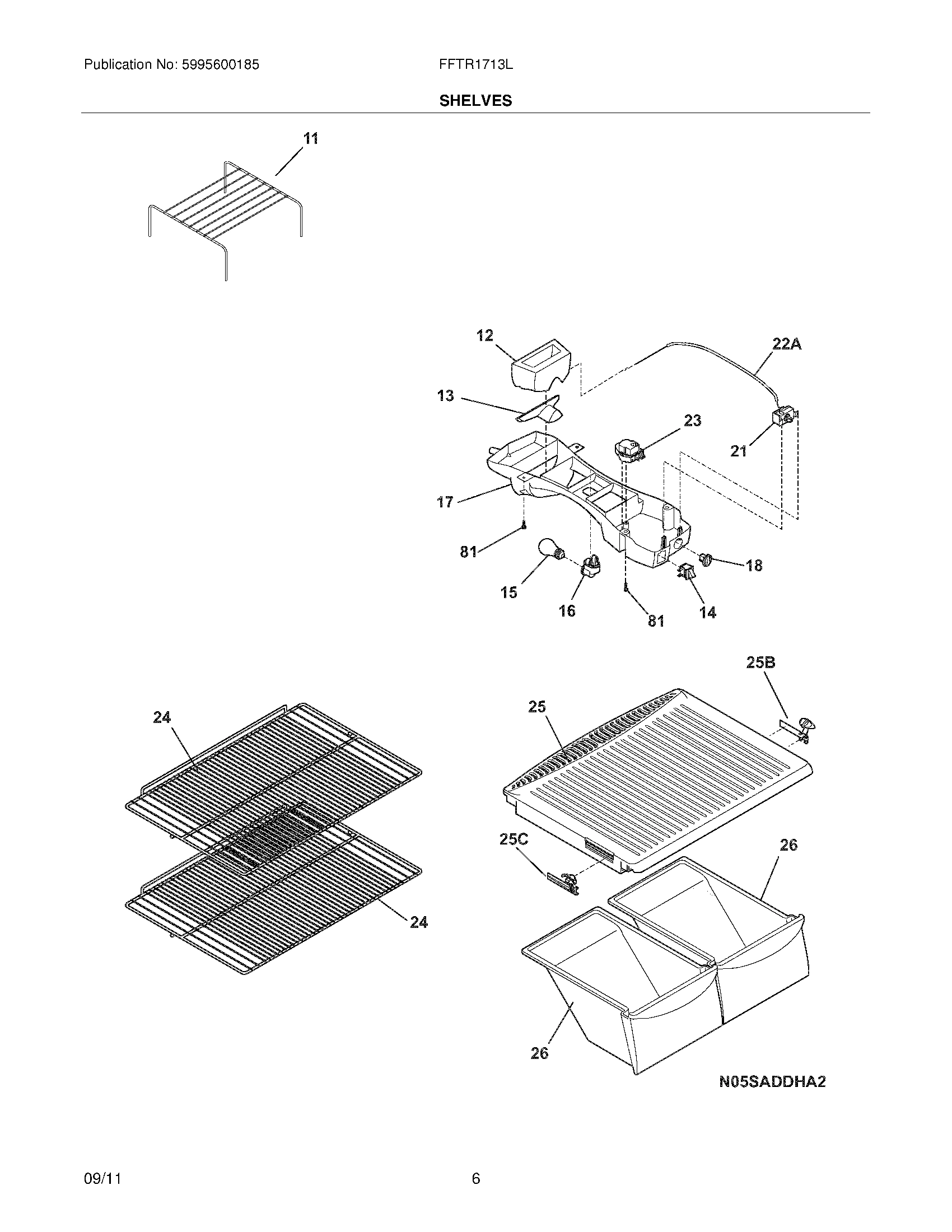 Publication No: 5995600185

FFTR1713L

SHELVES

11

12

22A

13

23

21

17

81

18

15

16

81

14

25B

24

25

25C

26

24

26

N05SADDHA2

09/11

6