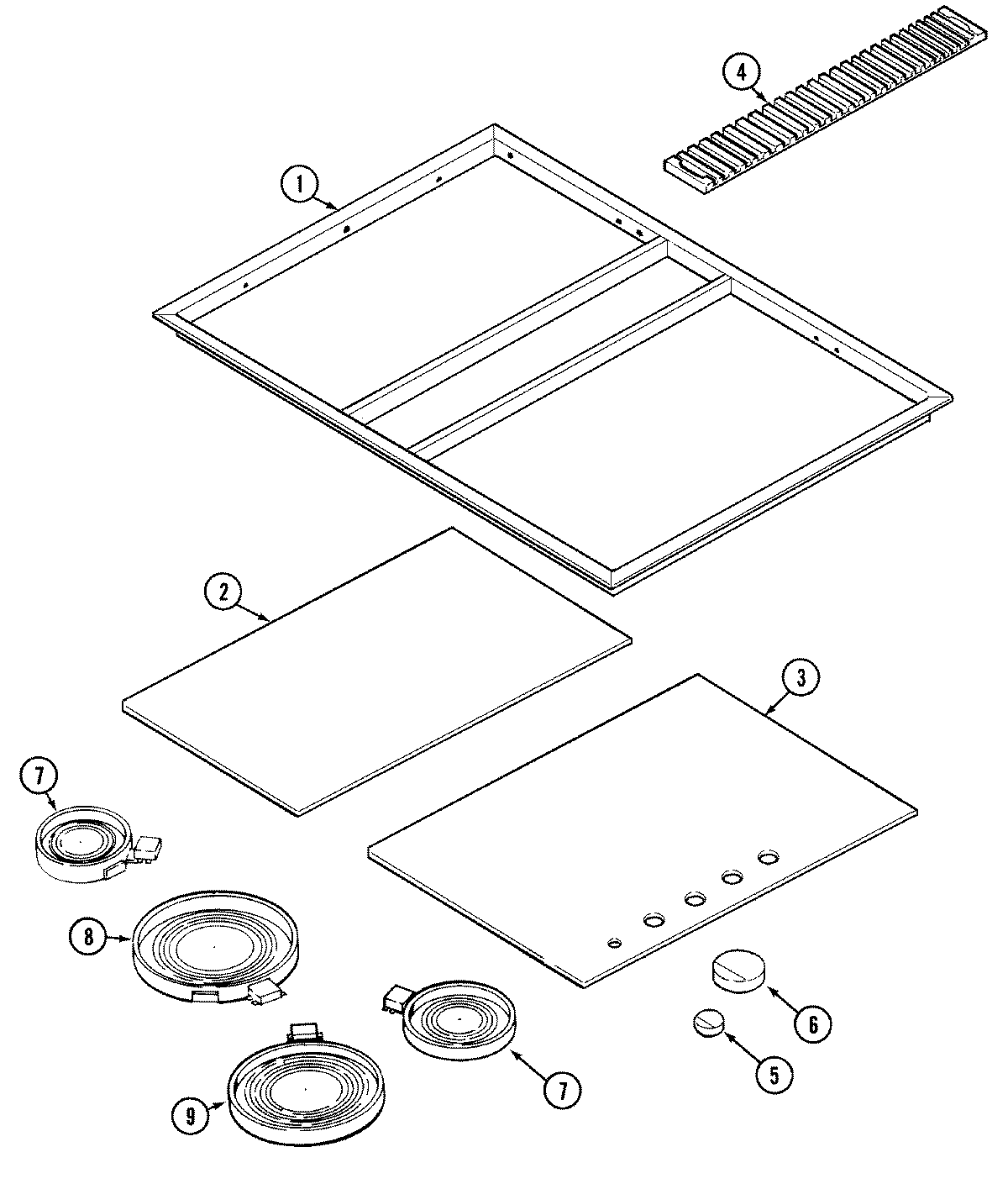 4
1
2
3
7
8
6
5
7
9