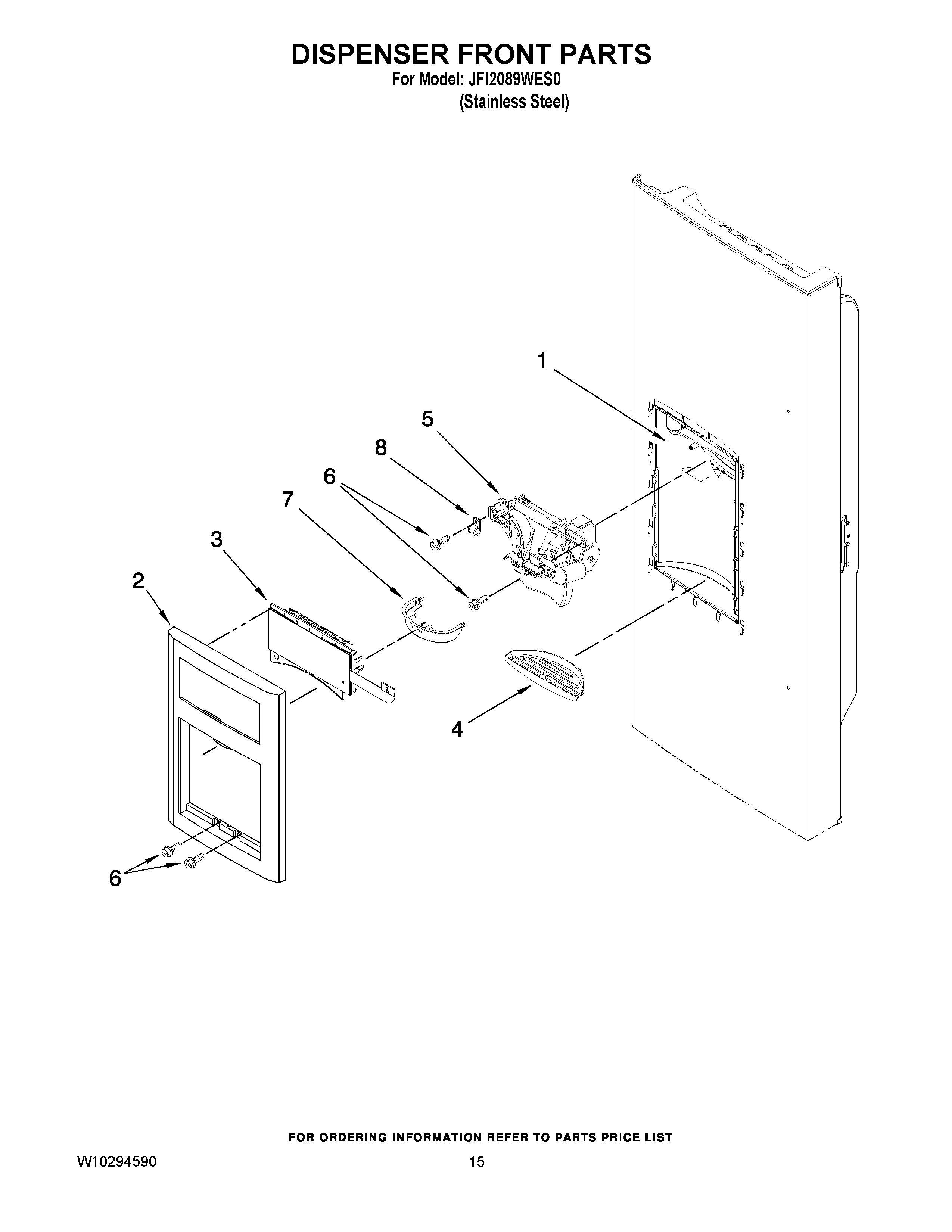 DISPENSER FRONT PARTS
For Model: JFI2089WES0
(Stainless Steel)

1
5
8
6
7
3
2
4
6

FOR ORDERING INFORMATION REFER TO PARTS PRICE LIST

W10294590
15