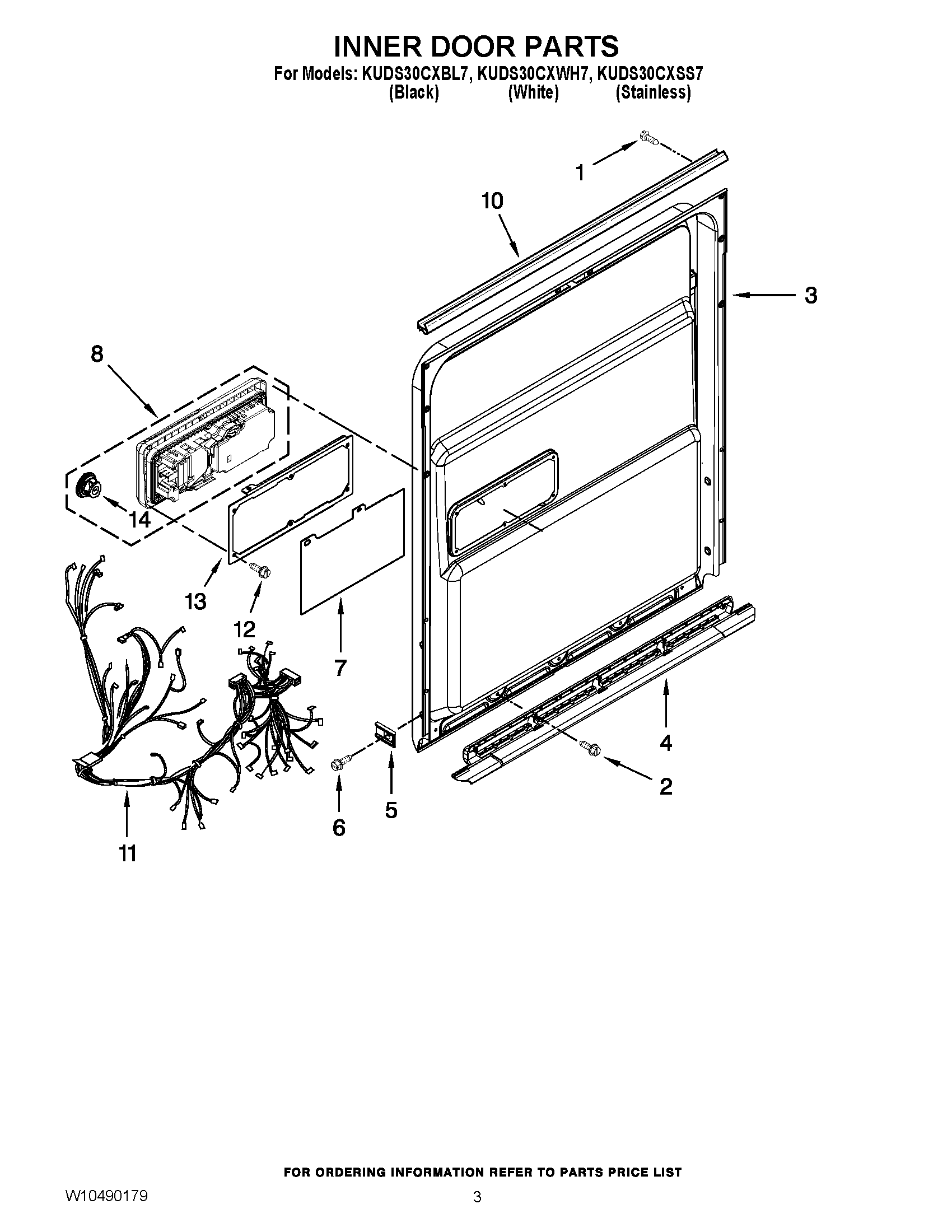 INNER DOOR PARTS

For Models: KUDS30CXBL7, KUDS30CXWH7, KUDS30CXSS7
(Black) (White) (Stainless)

1
10
3
8
14
13
12
7
4
2
5
6
11

FOR ORDERING INFORMATION REFER TO PARTS PRICE LIST

W10490179

3