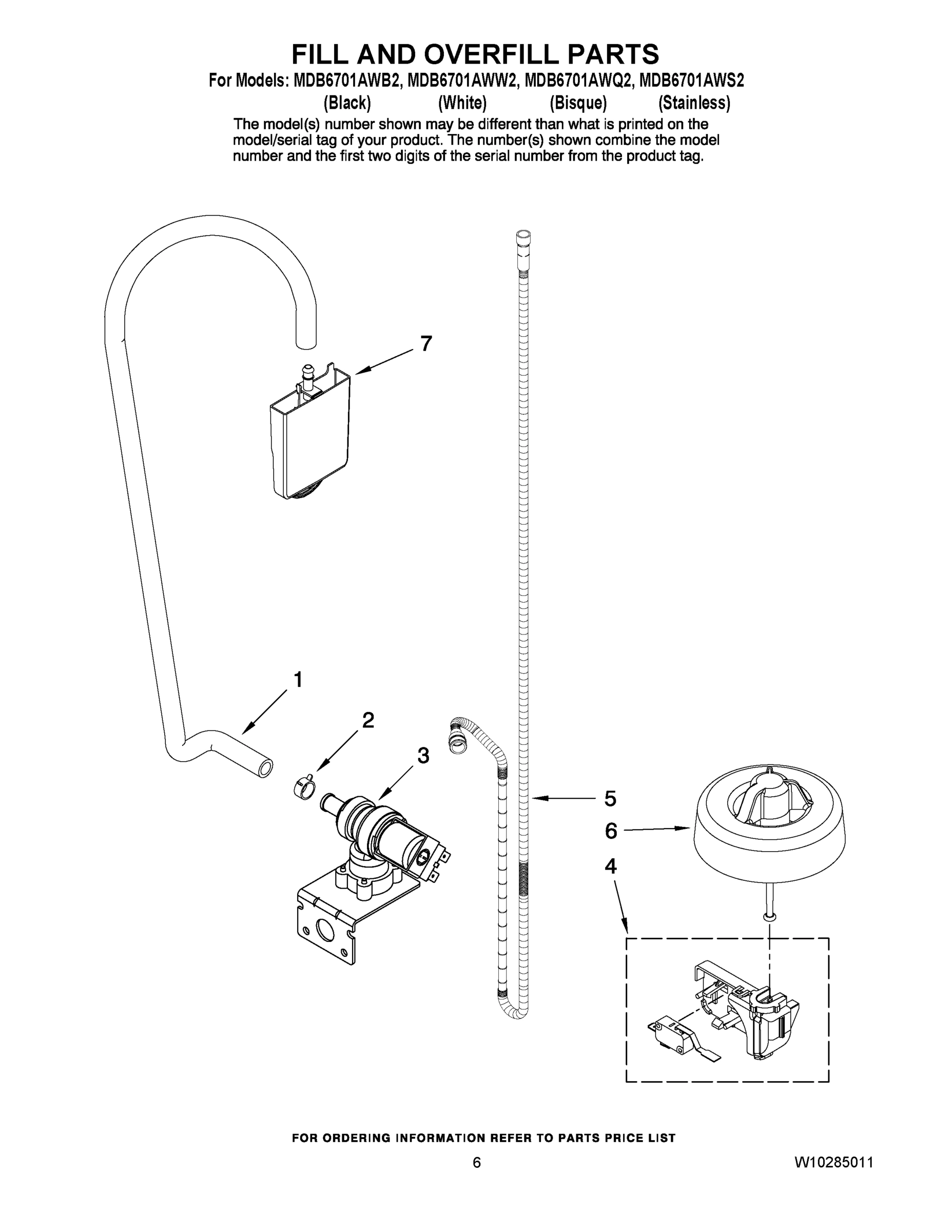 FILL AND OVERFILL PARTS

For Models: MDB6701AWB2, MDB6701AWW2, MDB6701AWQ2, MDB6701AWS2
(Black) (White) (Bisque) (Stainless)

The model(s) number shown may be different than what is printed on the model/serial tag of your product. The number(s) shown combine the model number and the first two digits of the serial number from the product tag.

7

1

2

3

5

6

4

FOR ORDERING INFORMATION REFER TO PARTS PRICE LIST

6

W10285011