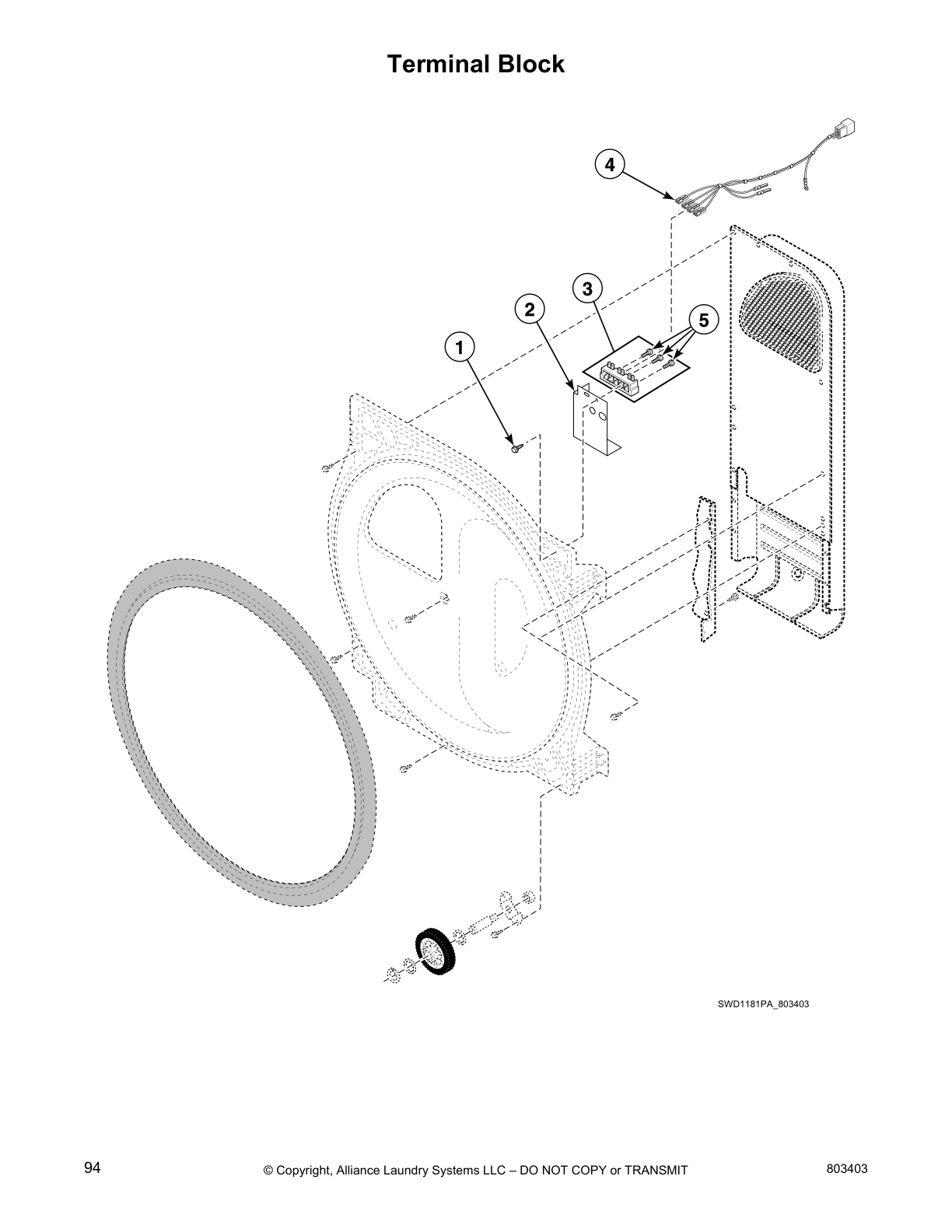 Terminal Block

4

3

2

5

1

SWD1181PA_803403

94

© Copyright, Alliance Laundry Systems LLC – DO NOT COPY or TRANSMIT

803403