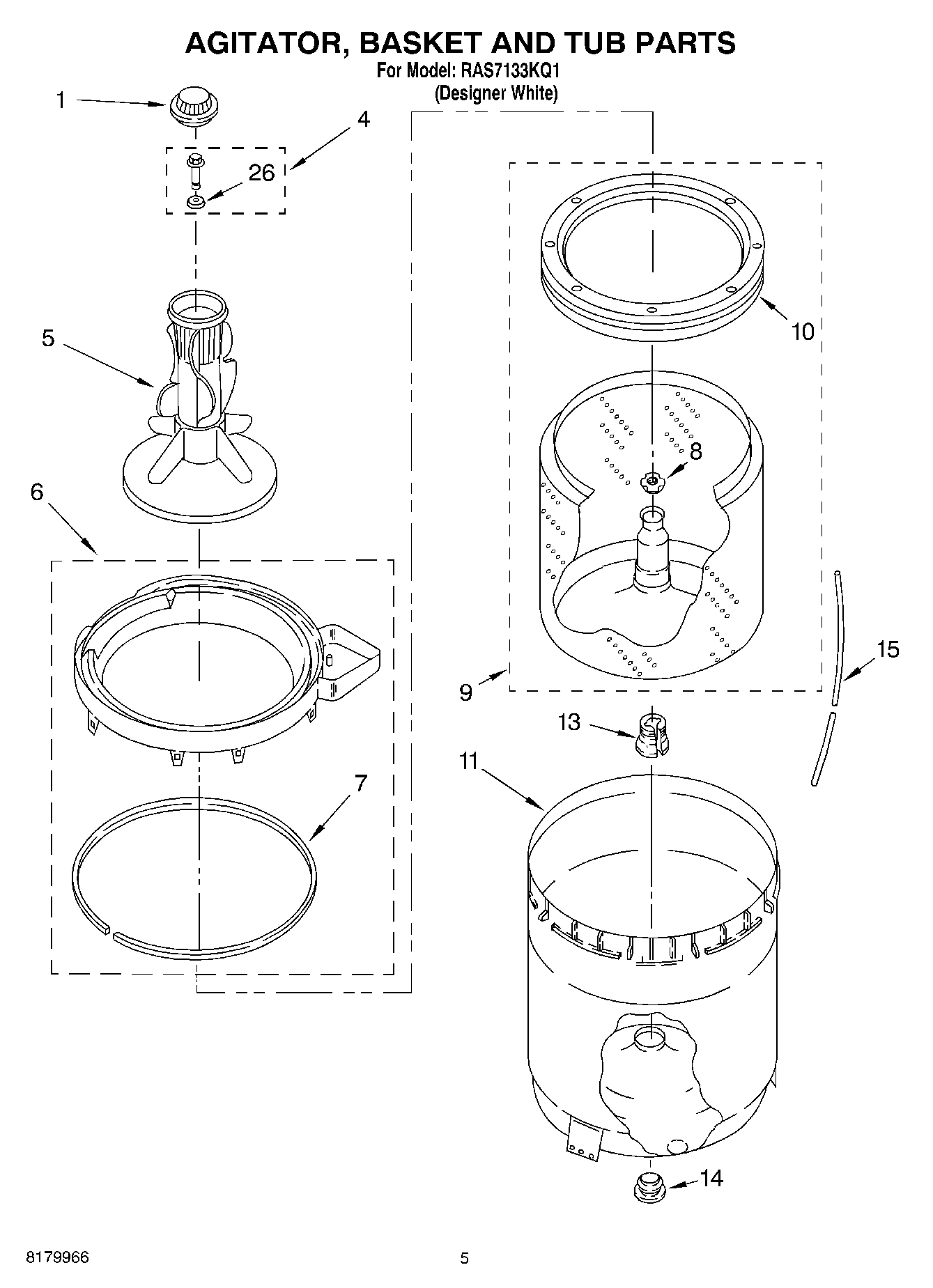 AGITATOR, BASKET AND TUB PARTS
For Model: RAS7133KQ1
(Designer White)

1
4
26
5
6
7
10
8
9
15
13
11
14

8179966
5