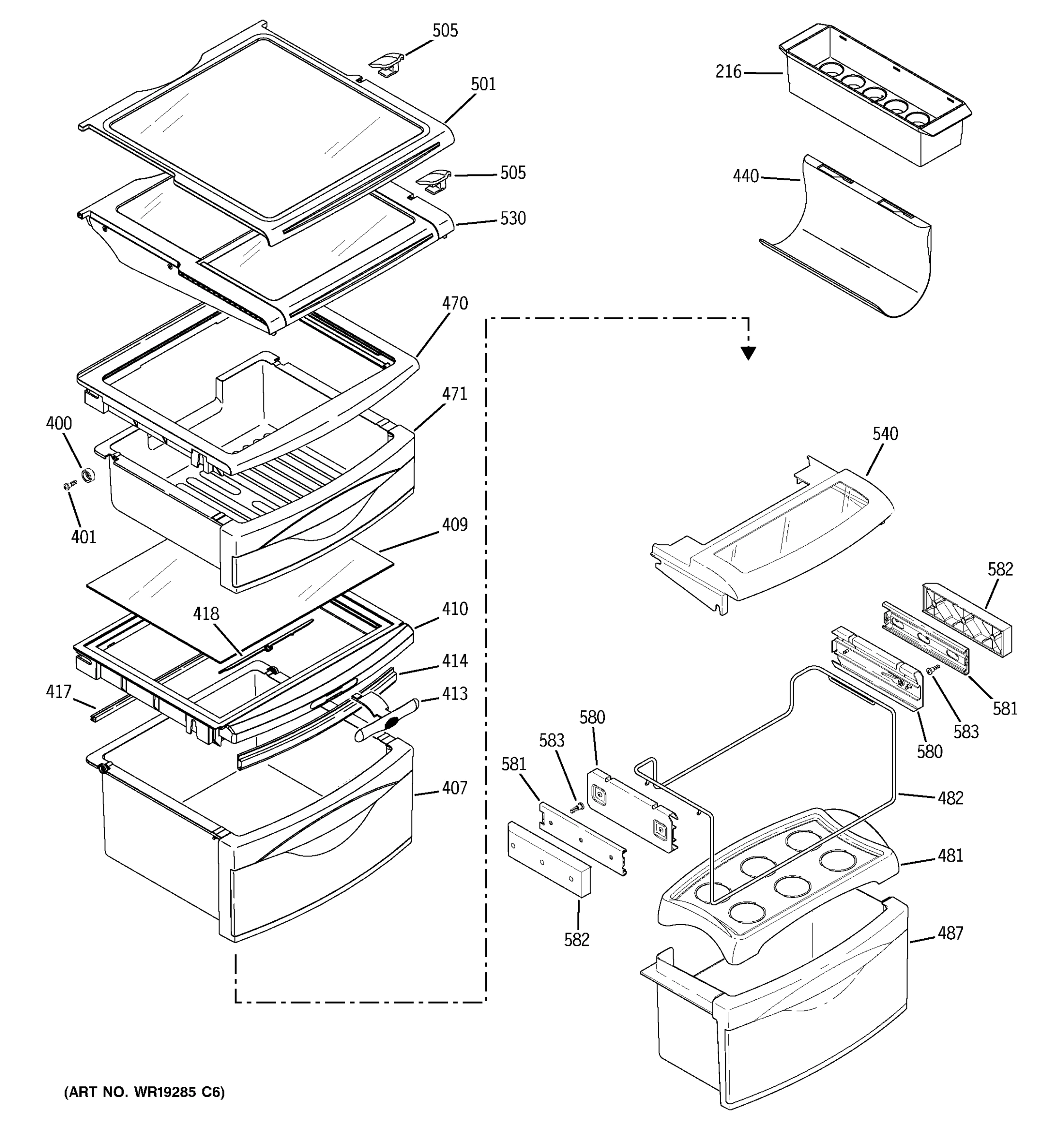 505
501
505
530
470
471
400
401
409
418
410
414
417
413
407
216
440
540
582
581
583
580
580
583
581
482
481
582
487
(ART NO. WR19285 C6)