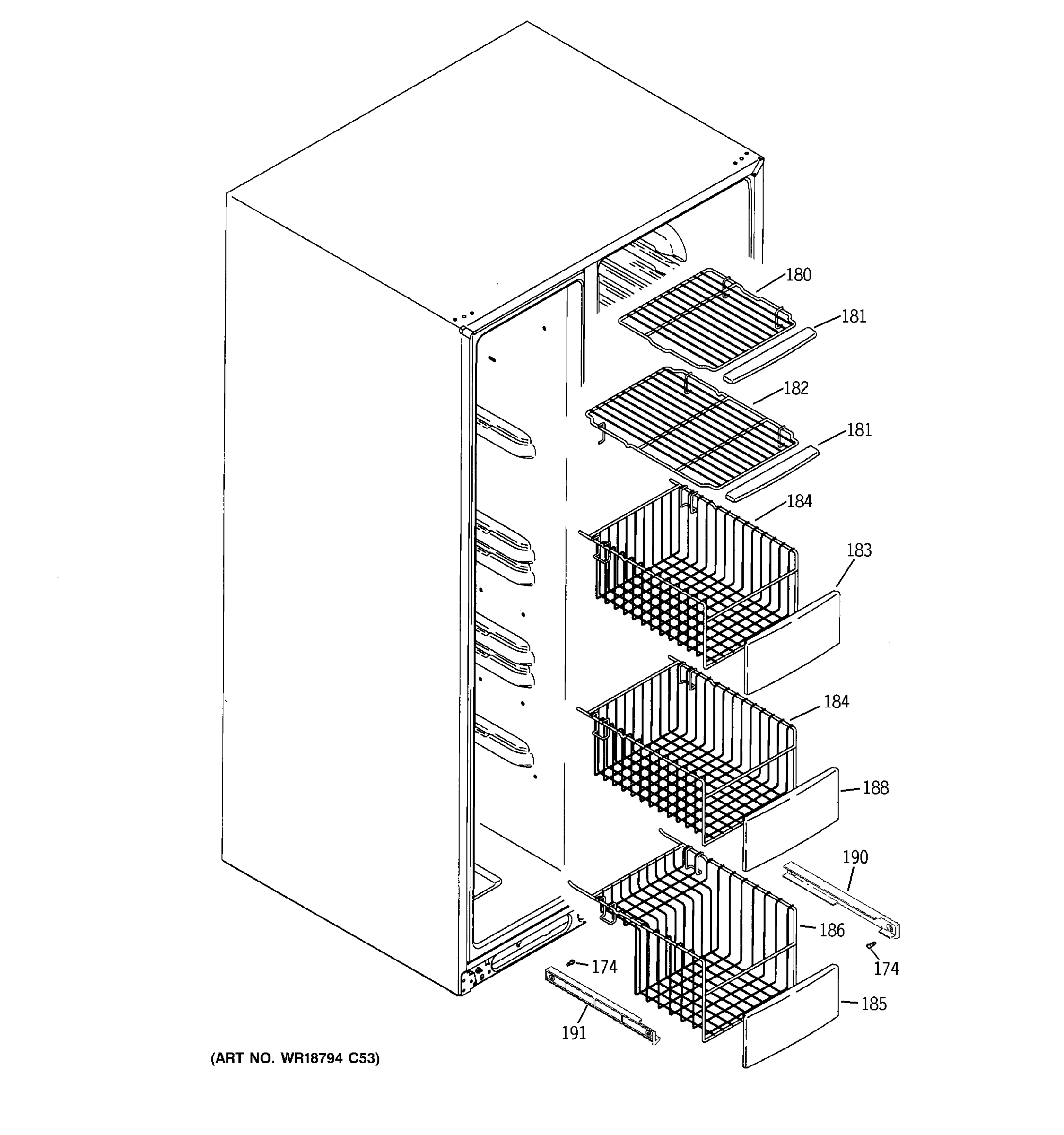 180
181
182
181
184
183
184
188
190
186
174
174
185
191
(ART NO. WR18794 C53)