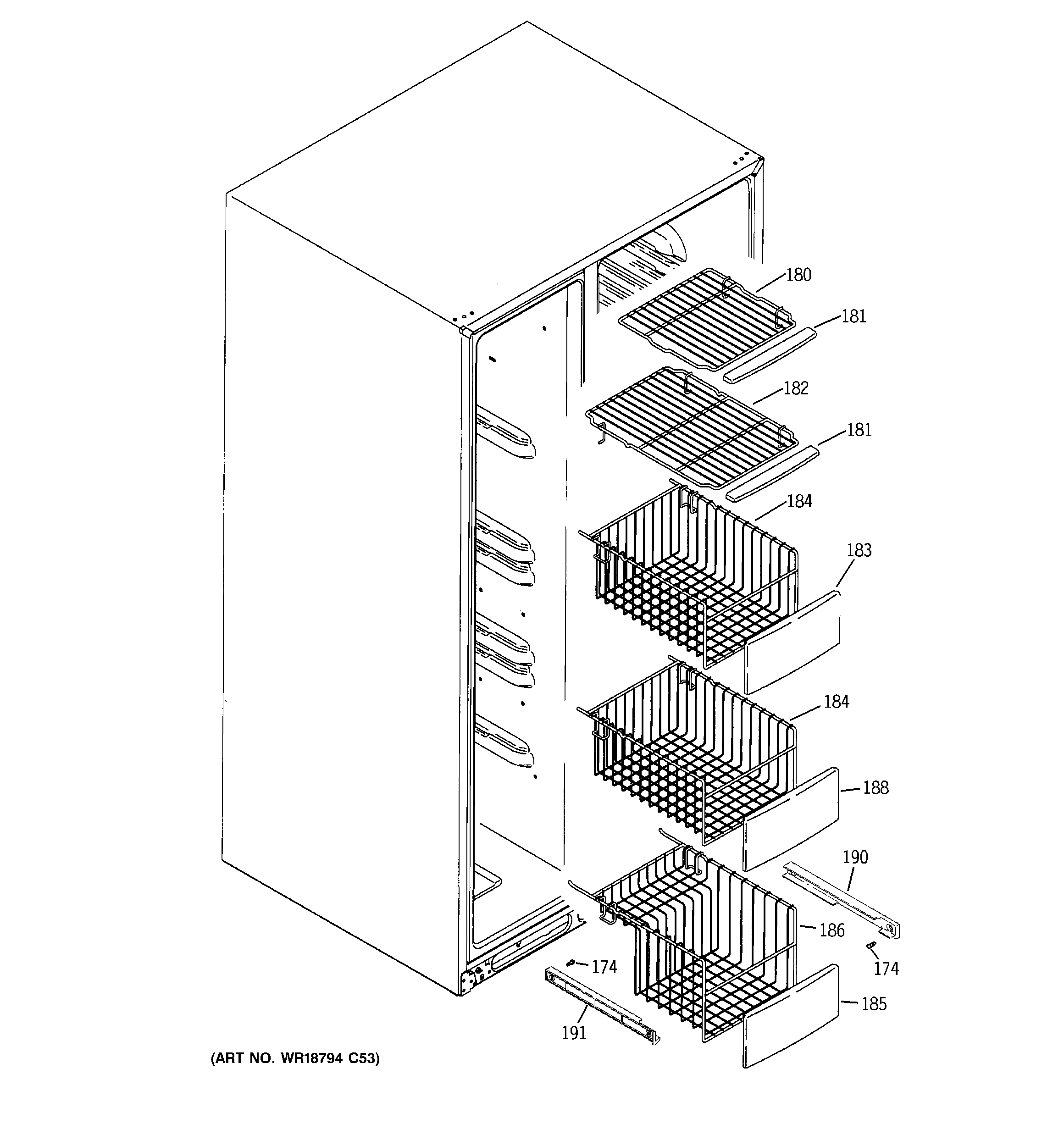 180
181
182
181
184
183
184
188
190
186
174
174
185
191
(ART NO. WR18794 C53)