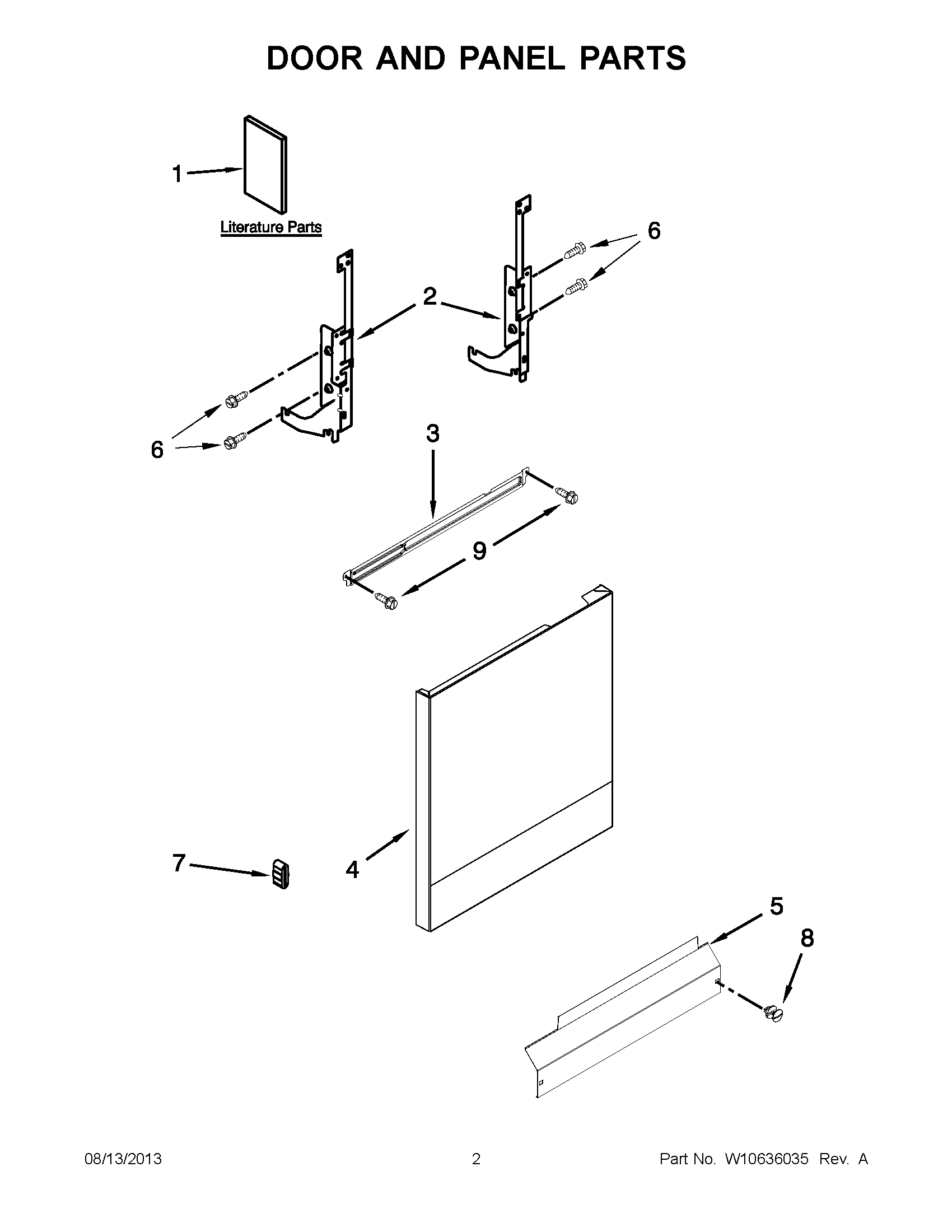 DOOR AND PANEL PARTS

1

Literature Parts

6

2

6

3

9

7

4

5

8

08/13/2013

2

Part No. W10636035 Rev. A