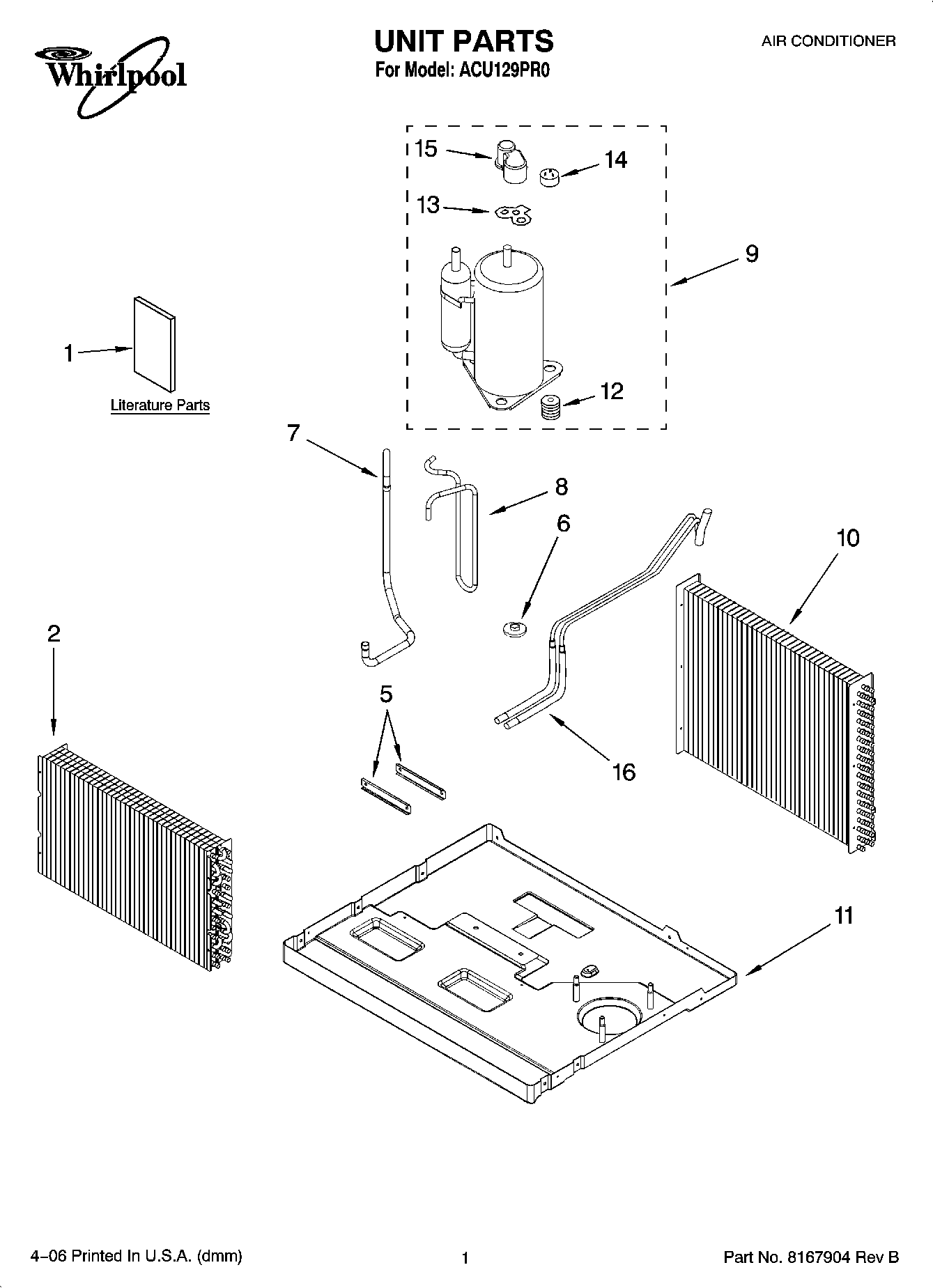 Whirlpool

UNIT PARTS
For Model: ACU129PR0

AIR CONDITIONER

15
14
13
9
1
Literature Parts
12
7
8
6
10
2
5
16
11

4–06 Printed In U.S.A. (dmm)

1

Part No. 8167904 Rev B