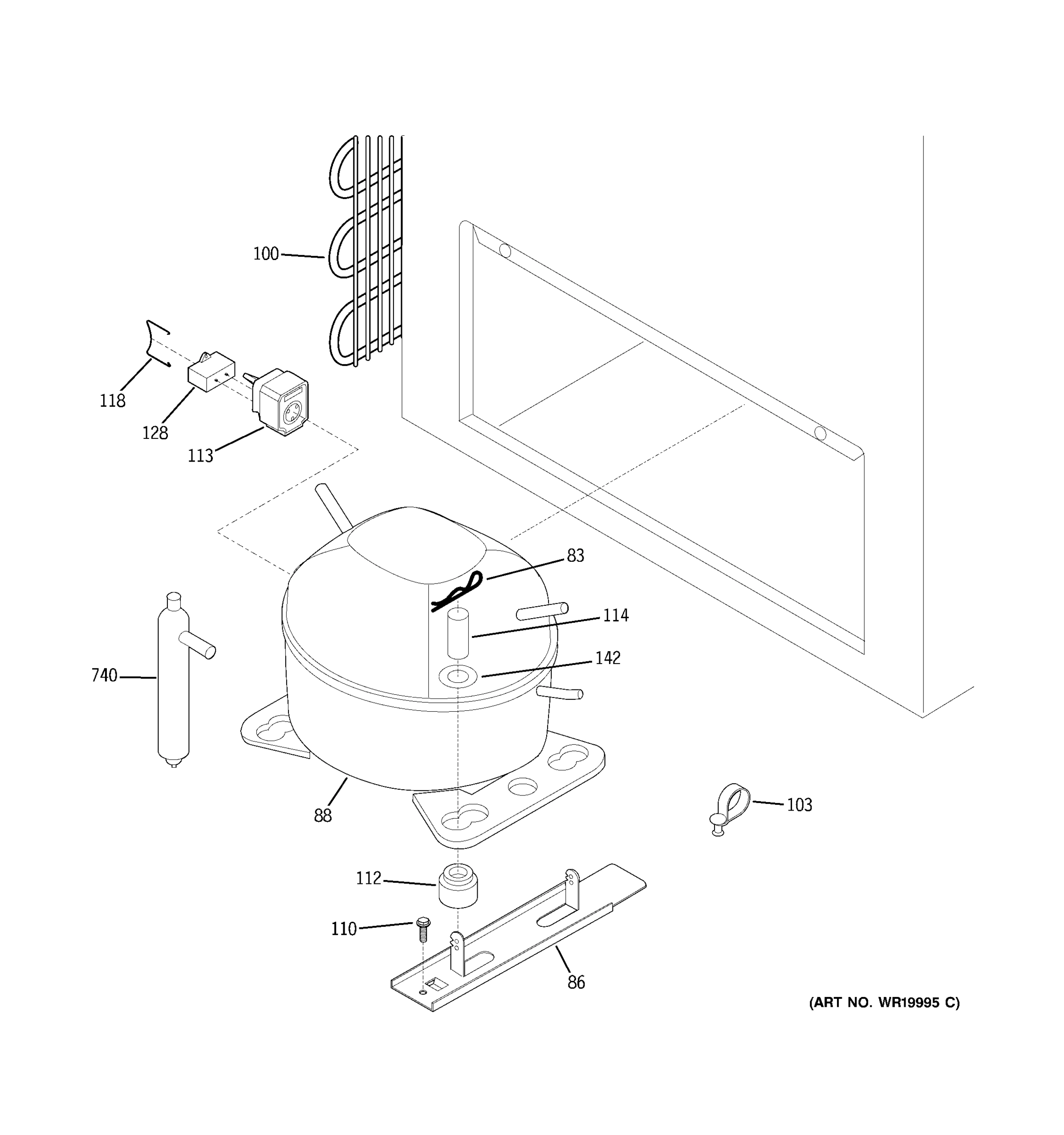 100

118

128

113

83

114

142

740

88

103

112

110

86

(ART NO. WR19995 C)