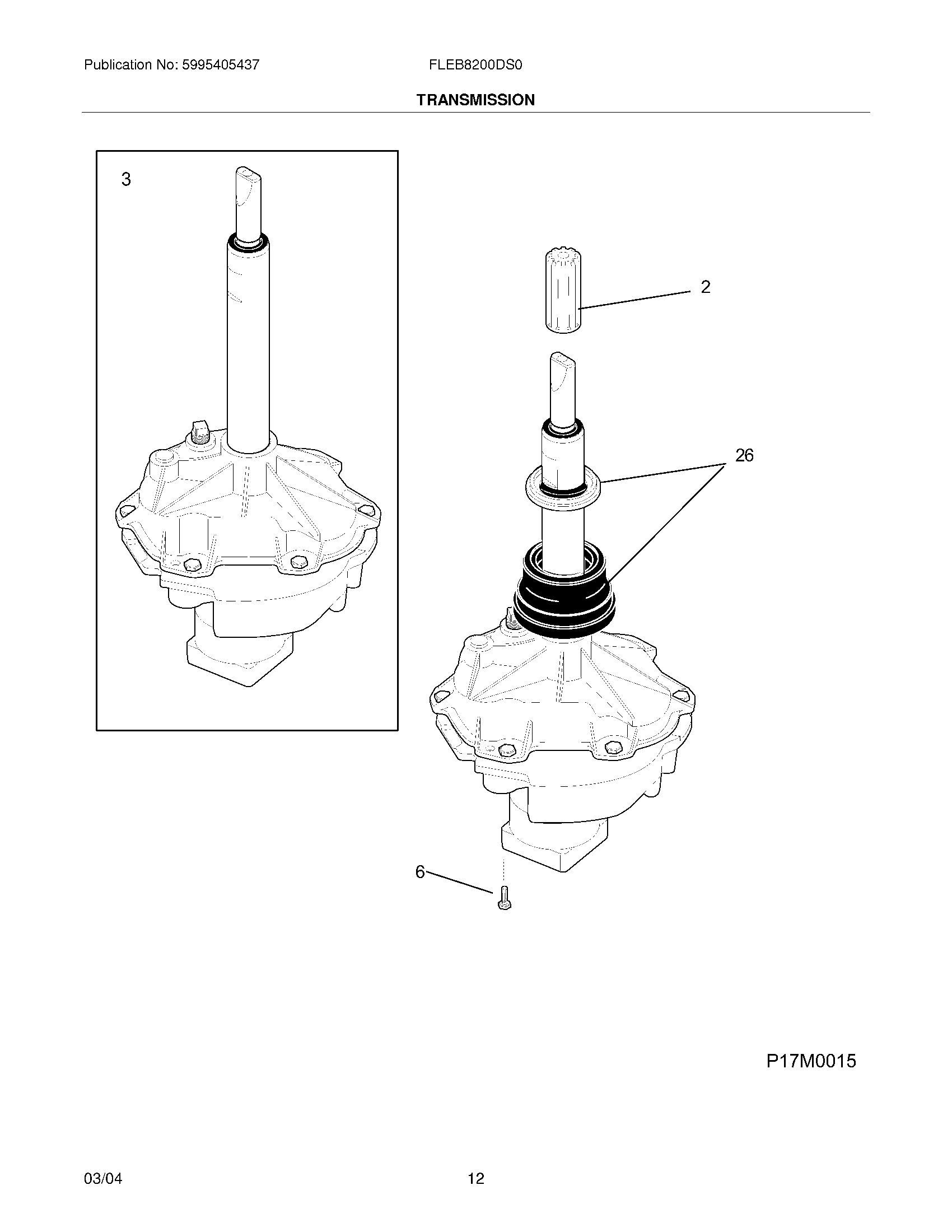 Publication No: 5995405437

FLEB8200DS0

TRANSMISSION

3

2

26

6

P17M0015

03/04

12