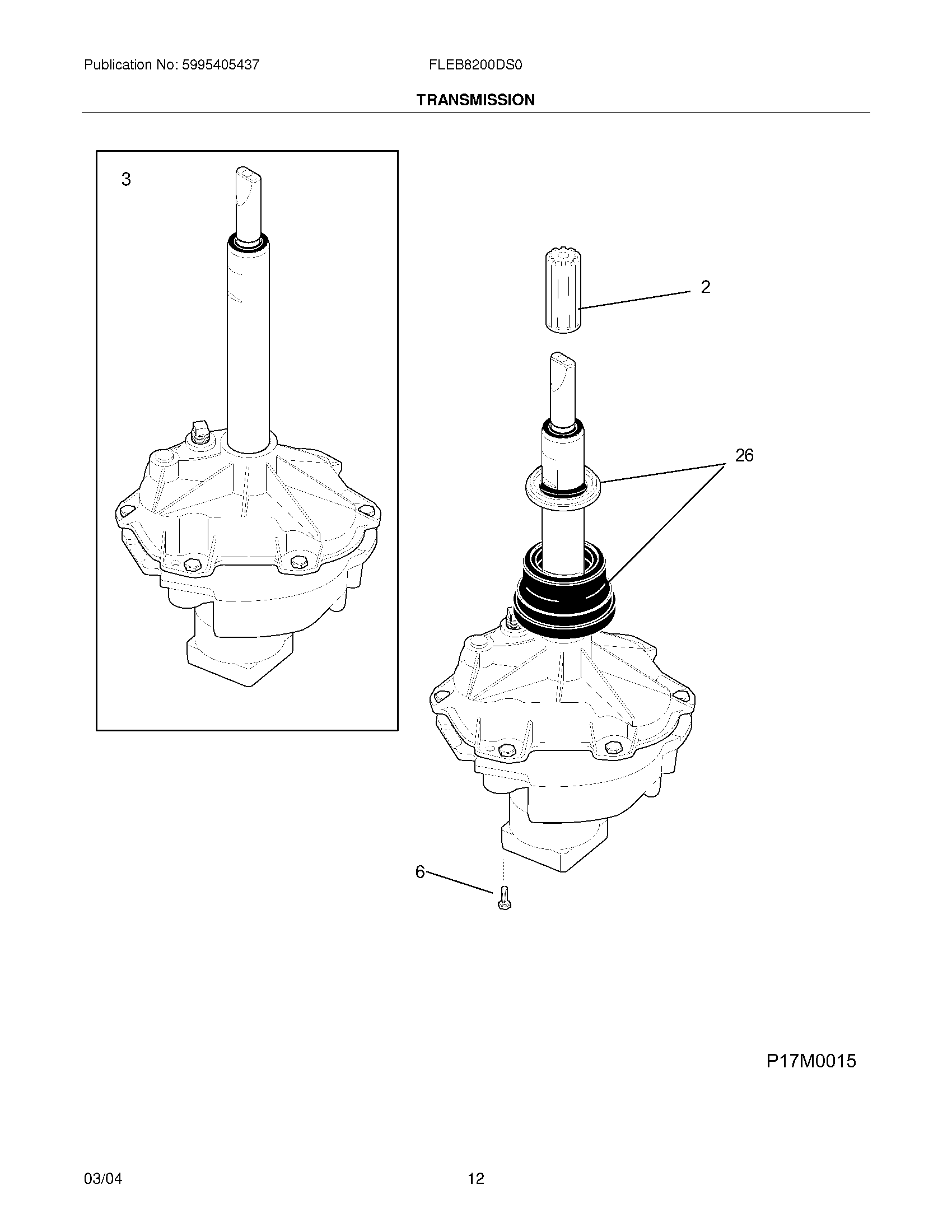 Publication No: 5995405437

FLEB8200DS0

TRANSMISSION

3

2

26

6

P17M0015

03/04

12