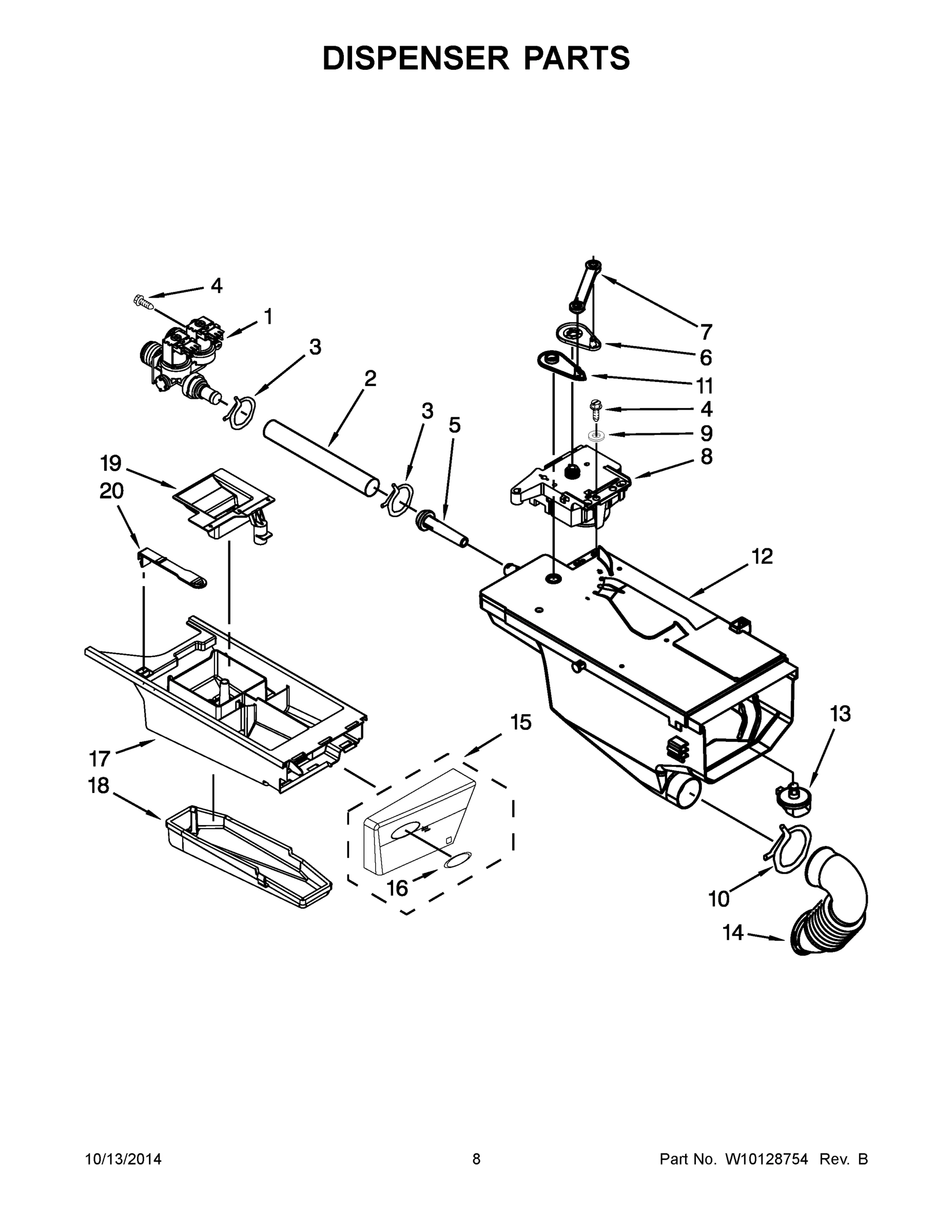 DISPENSER PARTS

4
1
3
2
3
5
7
6
11
4
9
8
19
20
12
13
15
17
18
16
10
14

10/13/2014

8

Part No. W10128754 Rev. B