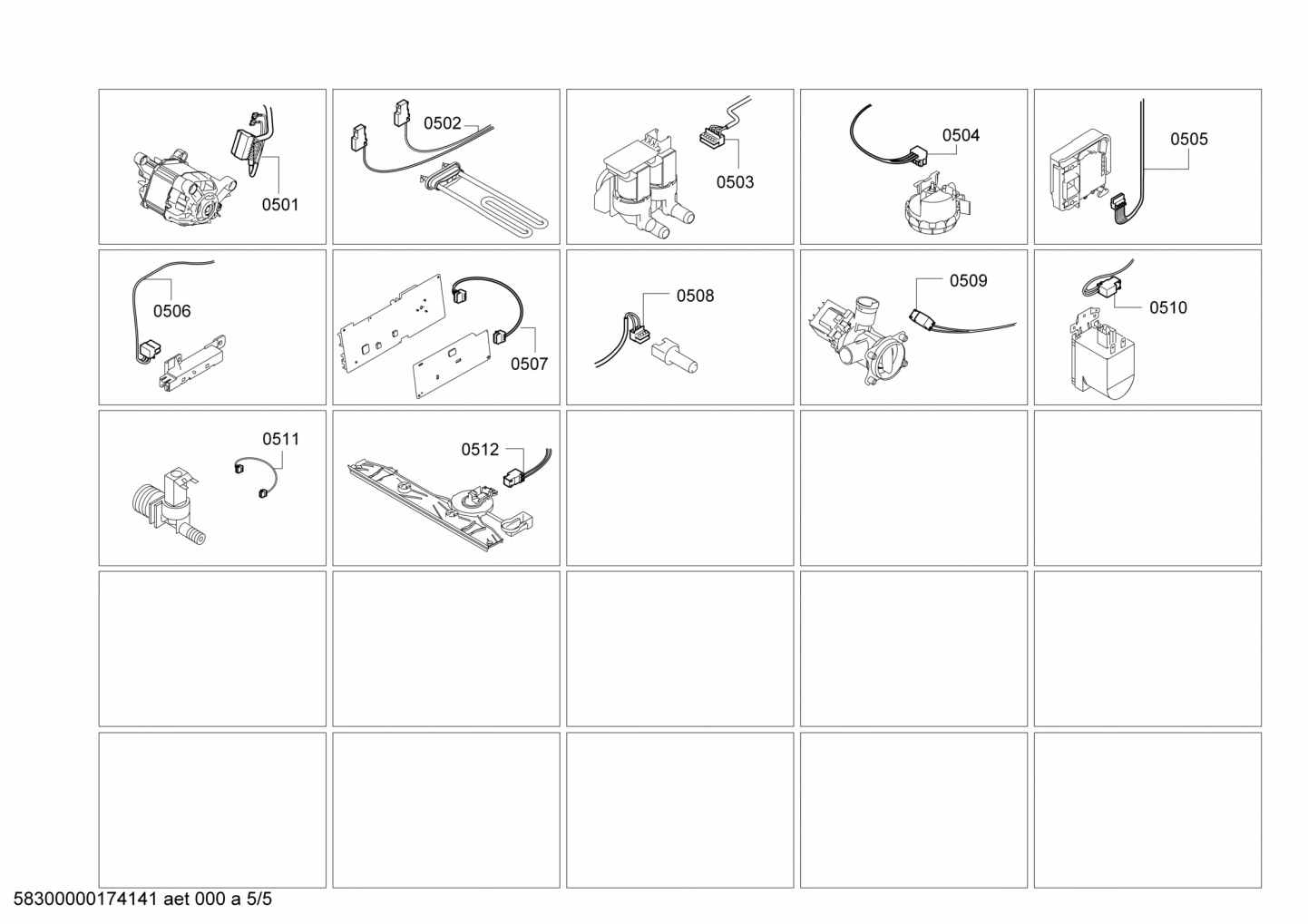 0501

0502

0503

0504

0505

0506

0507

0508

0509

0510

0511

0512

58300000174141 aet 000 a 5/5