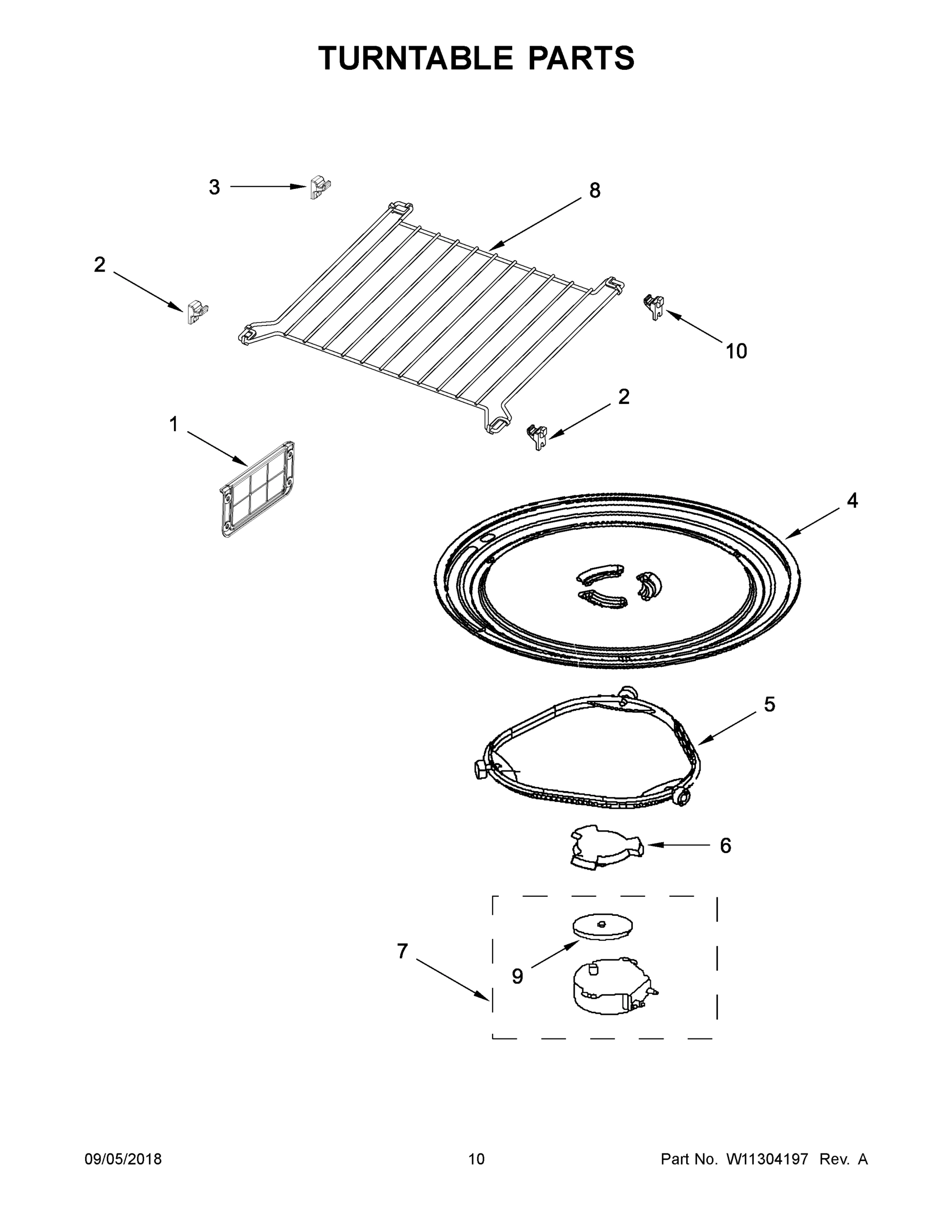 TURNTABLE PARTS

3

8

2

10

2

1

4

5

6

7

9

09/05/2018

10

Part No. W11304197 Rev. A