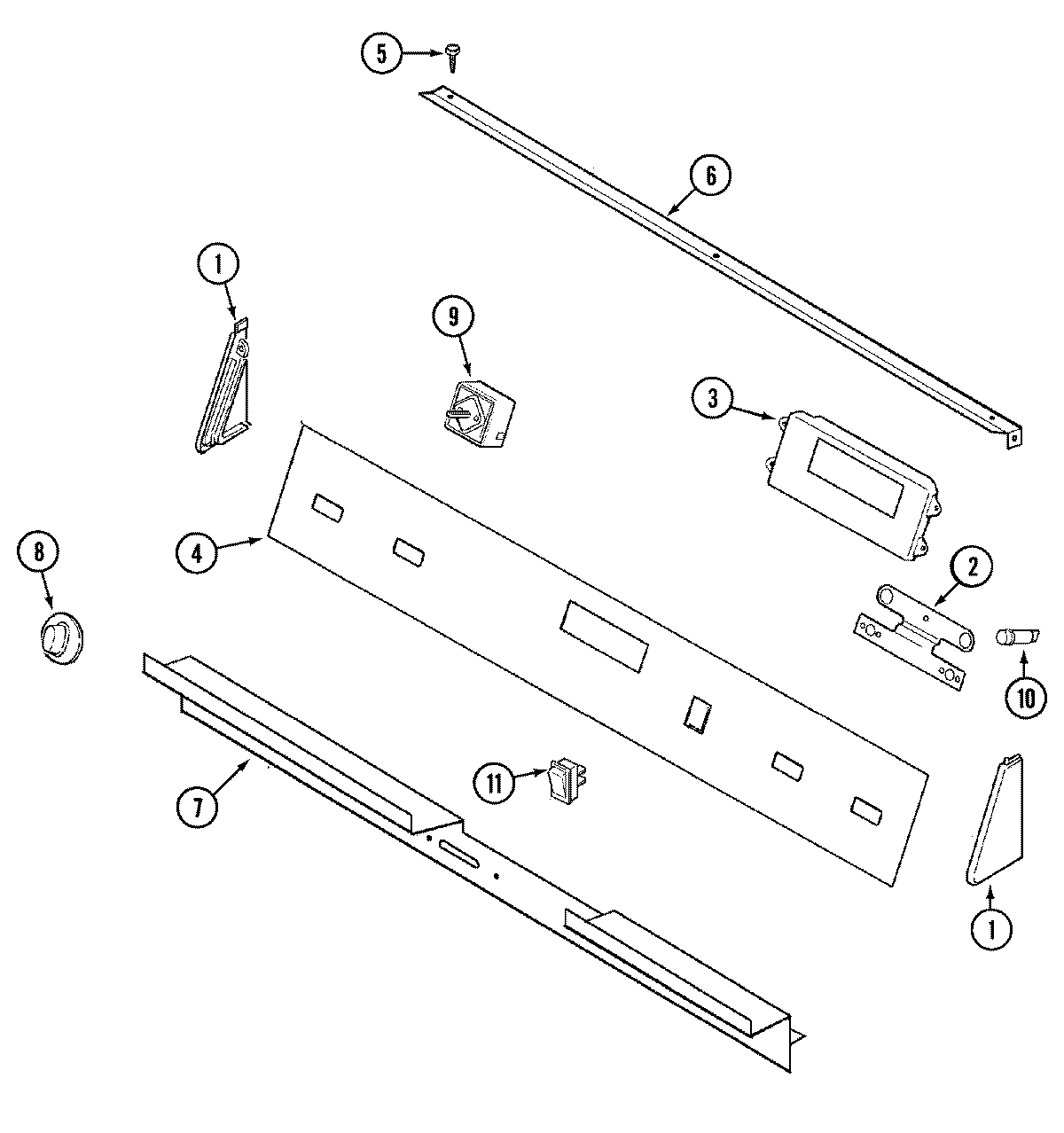 5
6
1
9
3
4
8
2
10
7
11
1