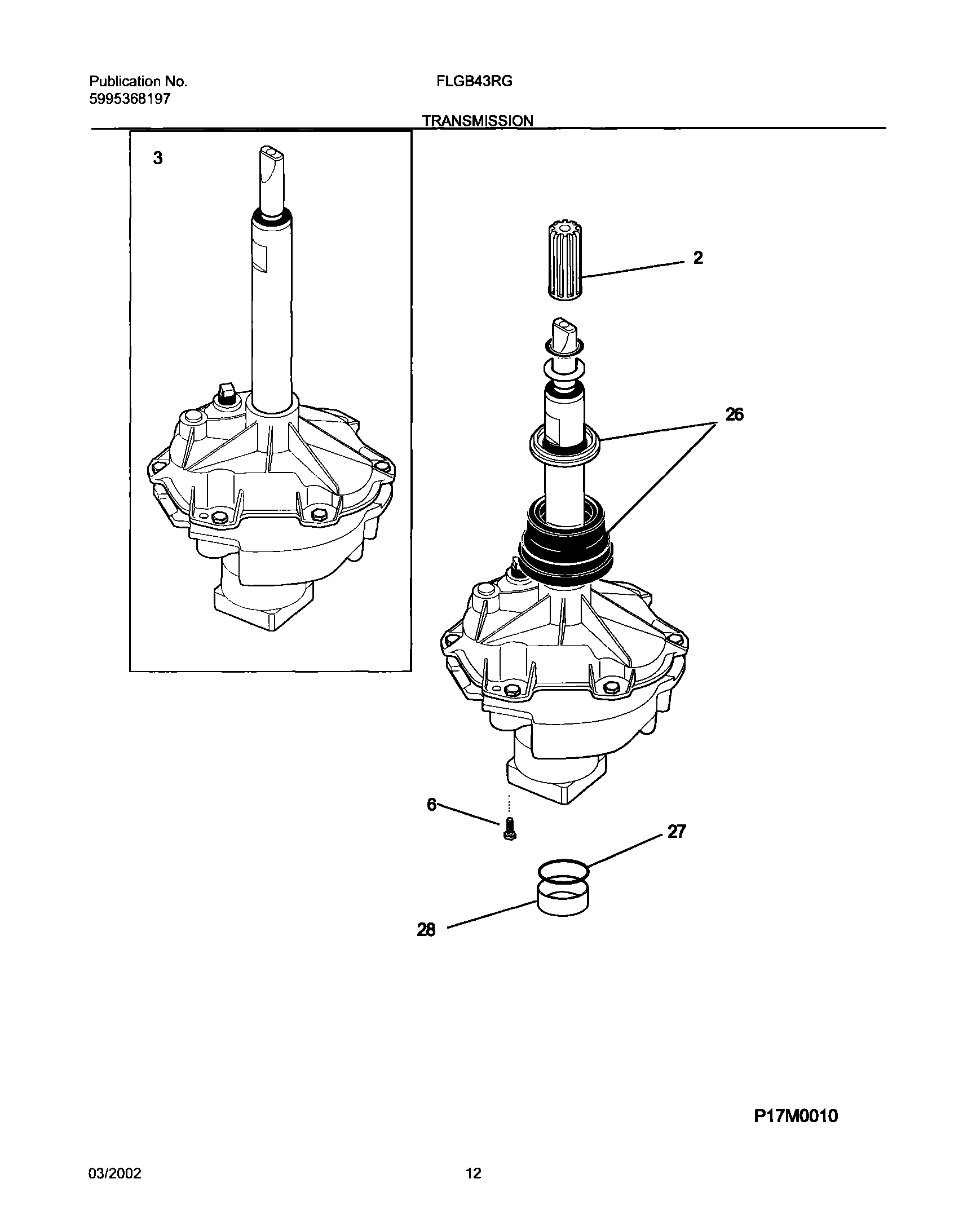 Publication No.
5995368197

FLGB43RG

TRANSMISSION

3

2

26

6

27

28

P17M0010

03/2002

12