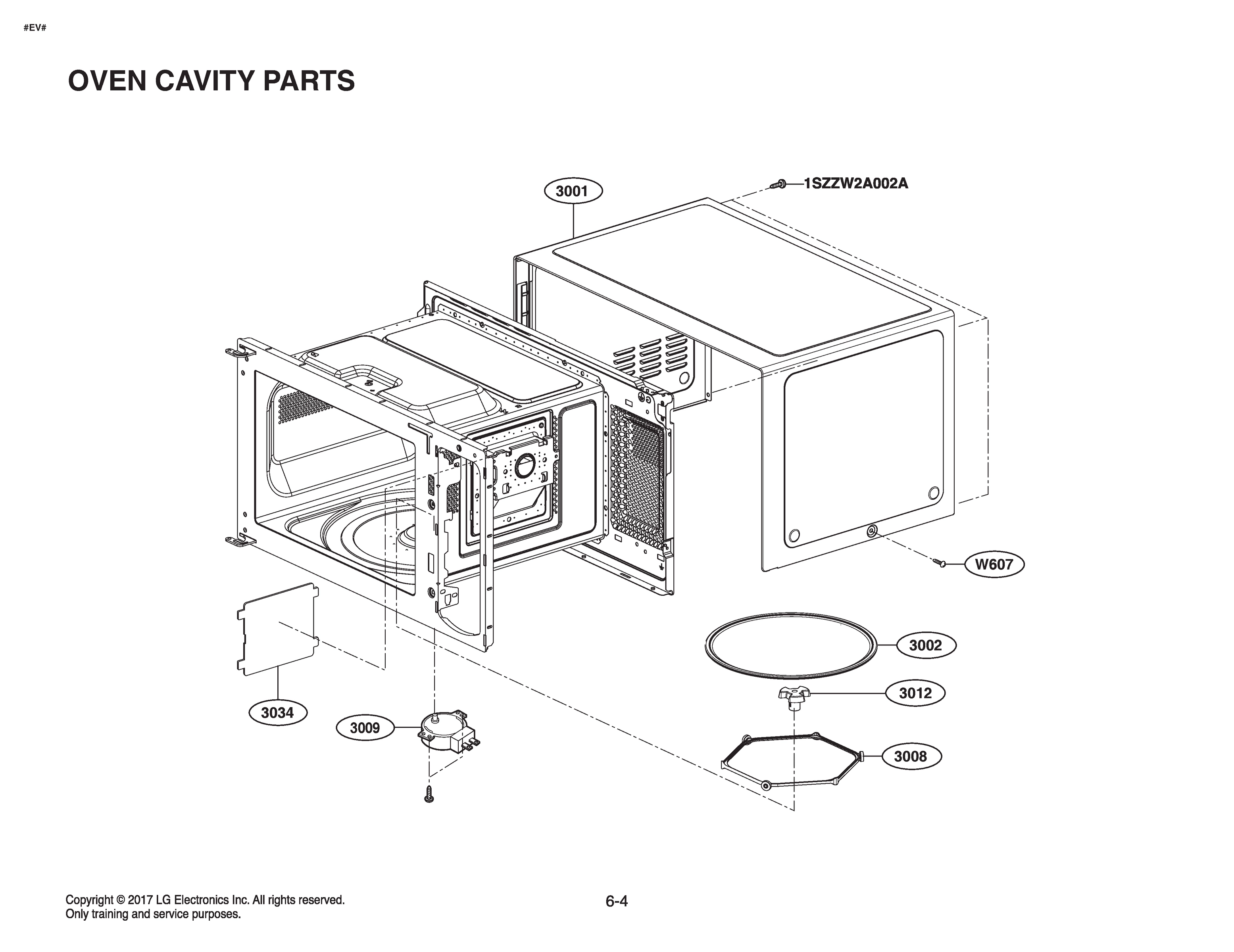 #EV#

OVEN CAVITY PARTS

3001

1SZZW2A002A

W607

3002

3012

3008

3034

3009

Copyright © 2017 LG Electronics Inc. All rights reserved.
Only training and service purposes.

6-4