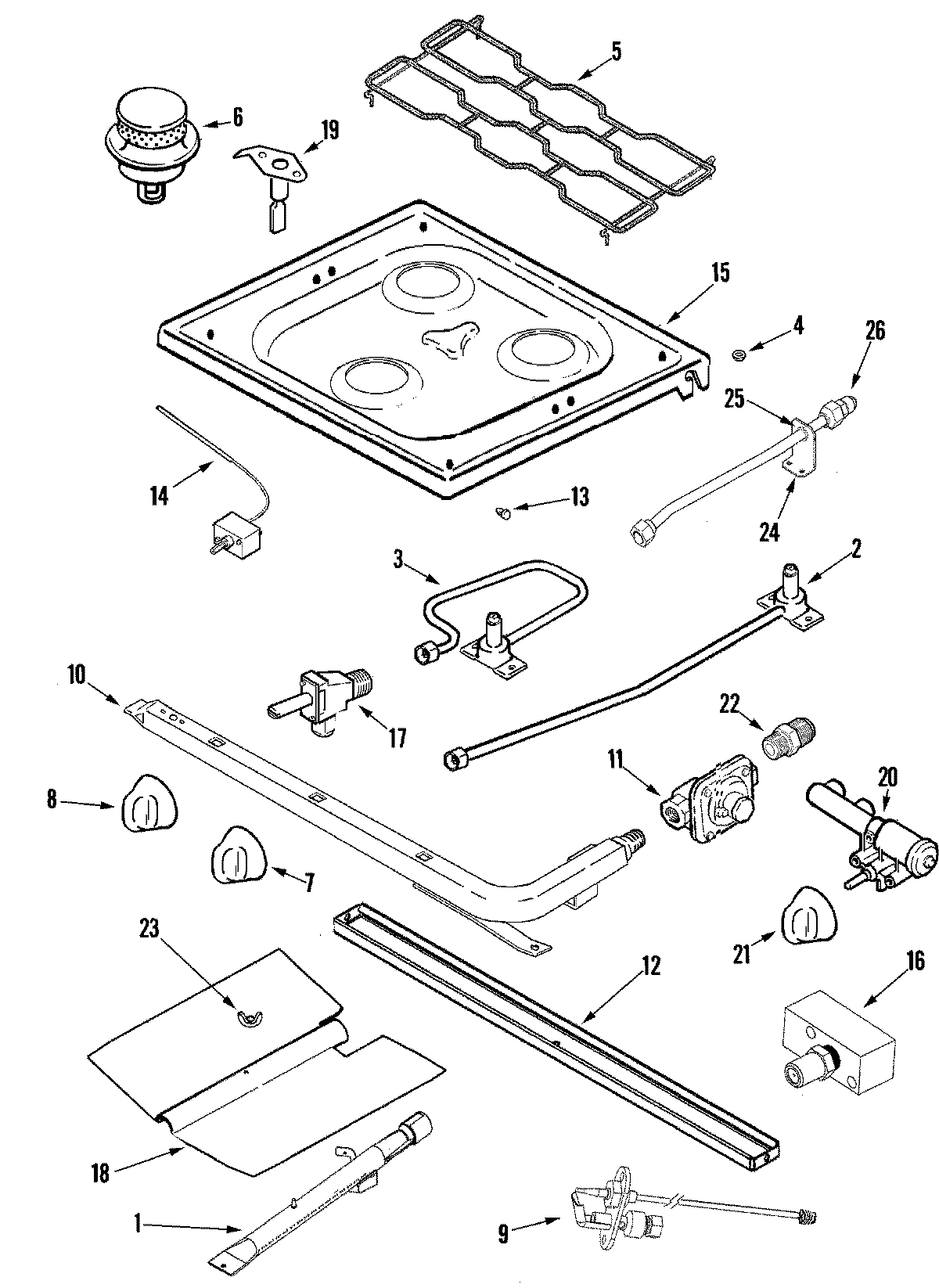 5
6
19
15
4
26
25
14
13
24
3
2
10
17
22
11
20
8
7
21
23
12
16
18
1
9