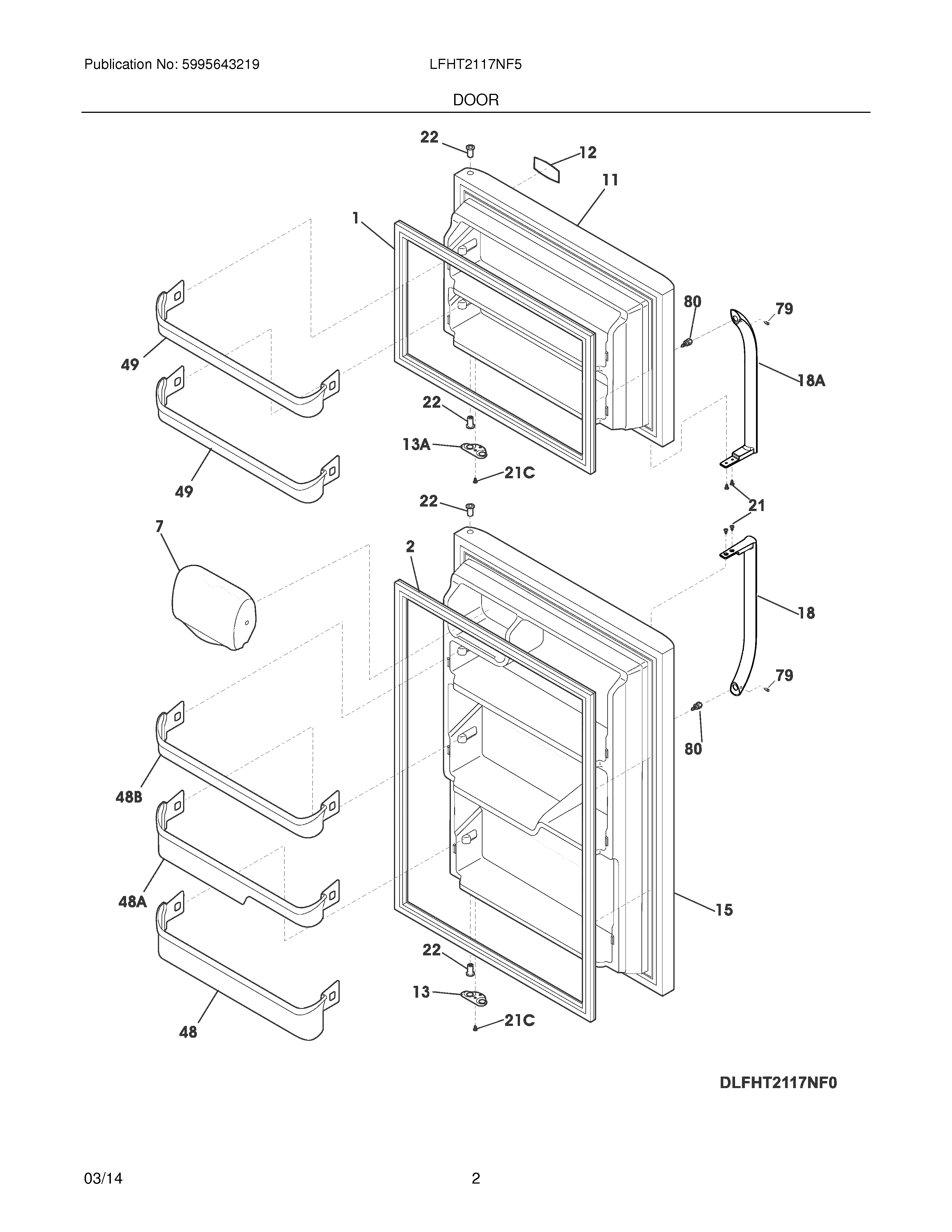 Publication No: 5995643219 LFHT2117NF5

DOOR

22
12
11
1
80
79
49
18A
22
13A
21C
49
22
21
7
2
18
79
80
48B
48A
15
22
13
21C
48

DLFHT2117NF0

03/14 2