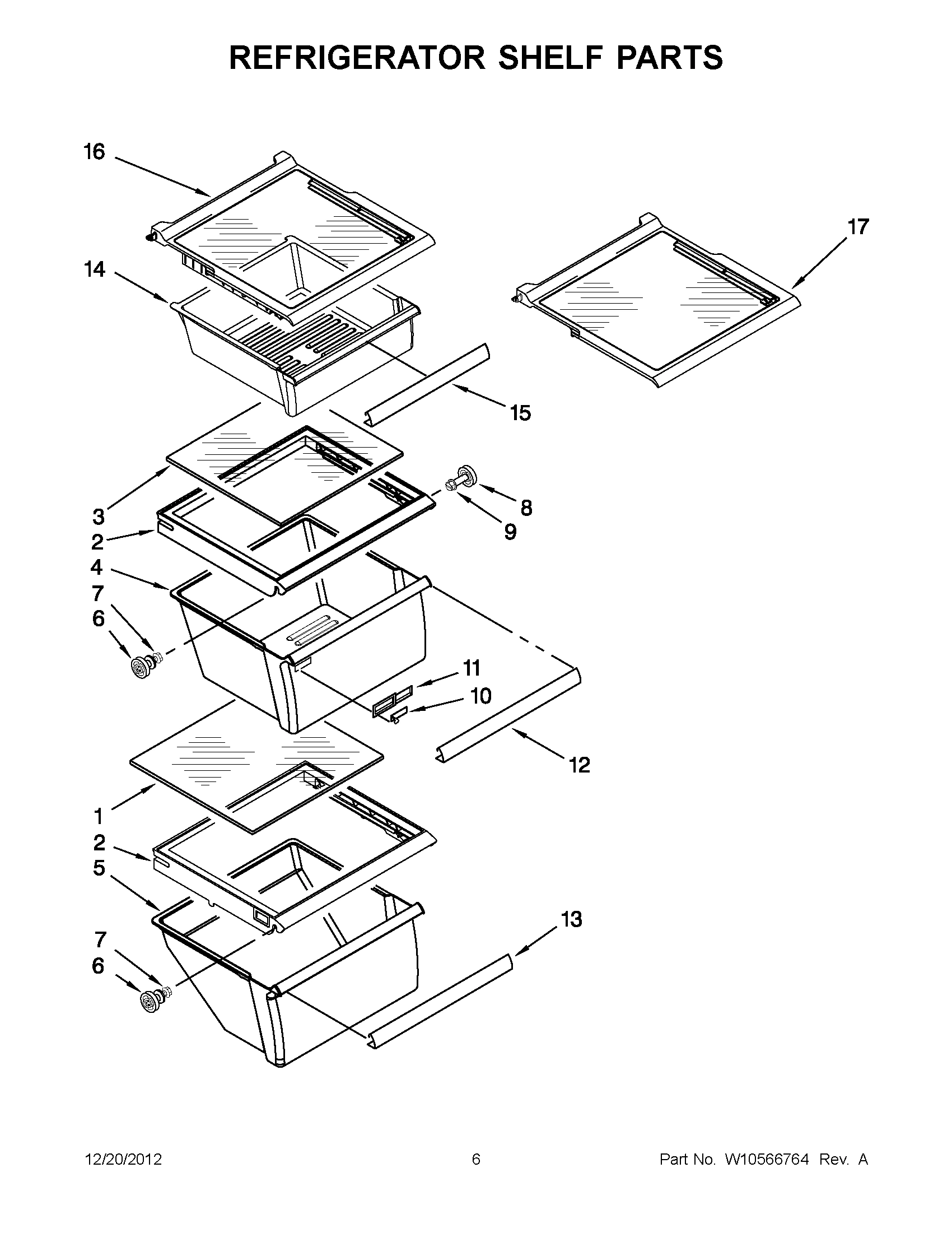 REFRIGERATOR SHELF PARTS

16
17
14
15
3
8
9
2
4
7
6
11
10
12
1
2
5
13
7
6

12/20/2012
6
Part No. W10566764 Rev. A