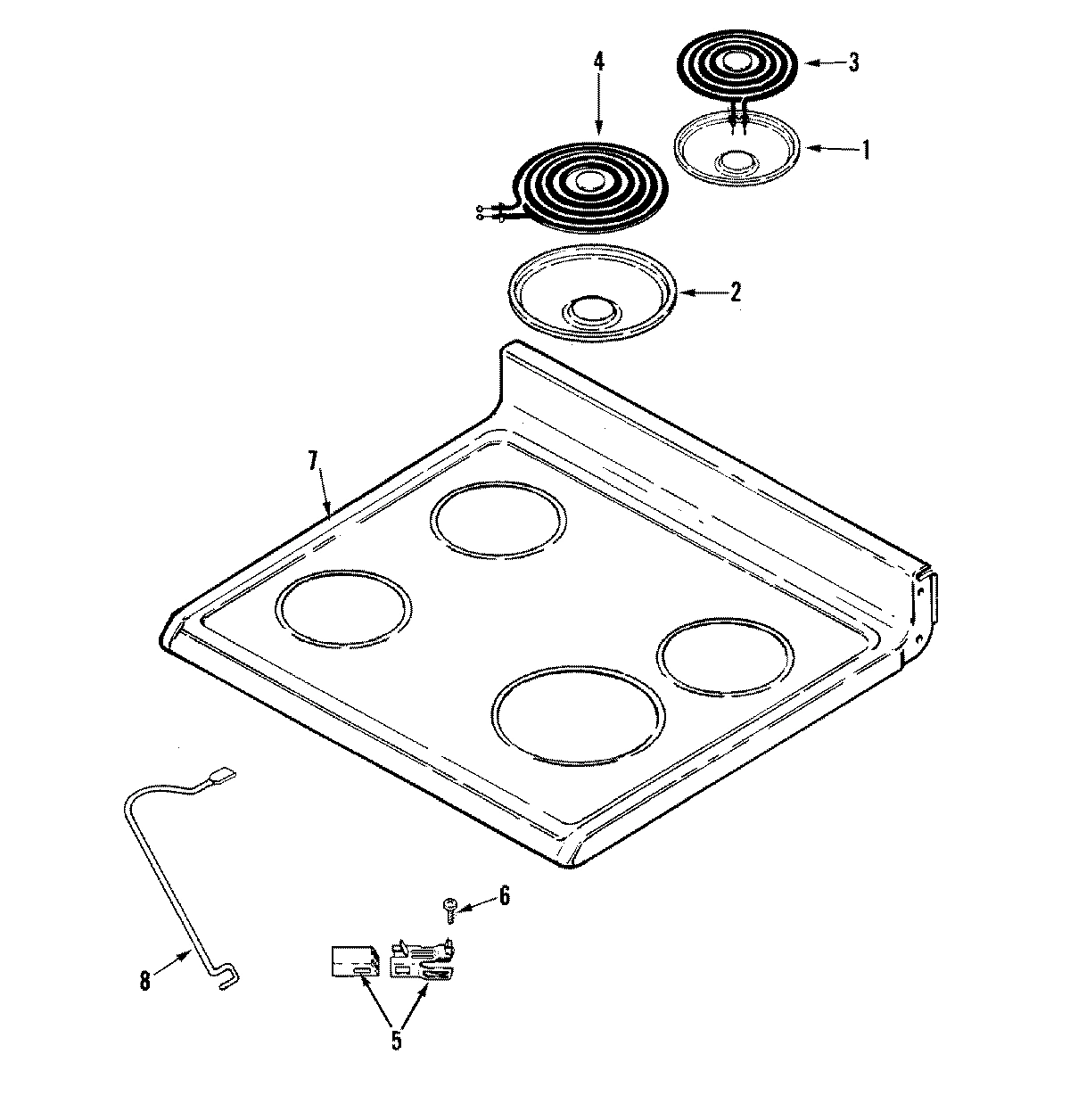 4
3
1
2
7
6
8
5