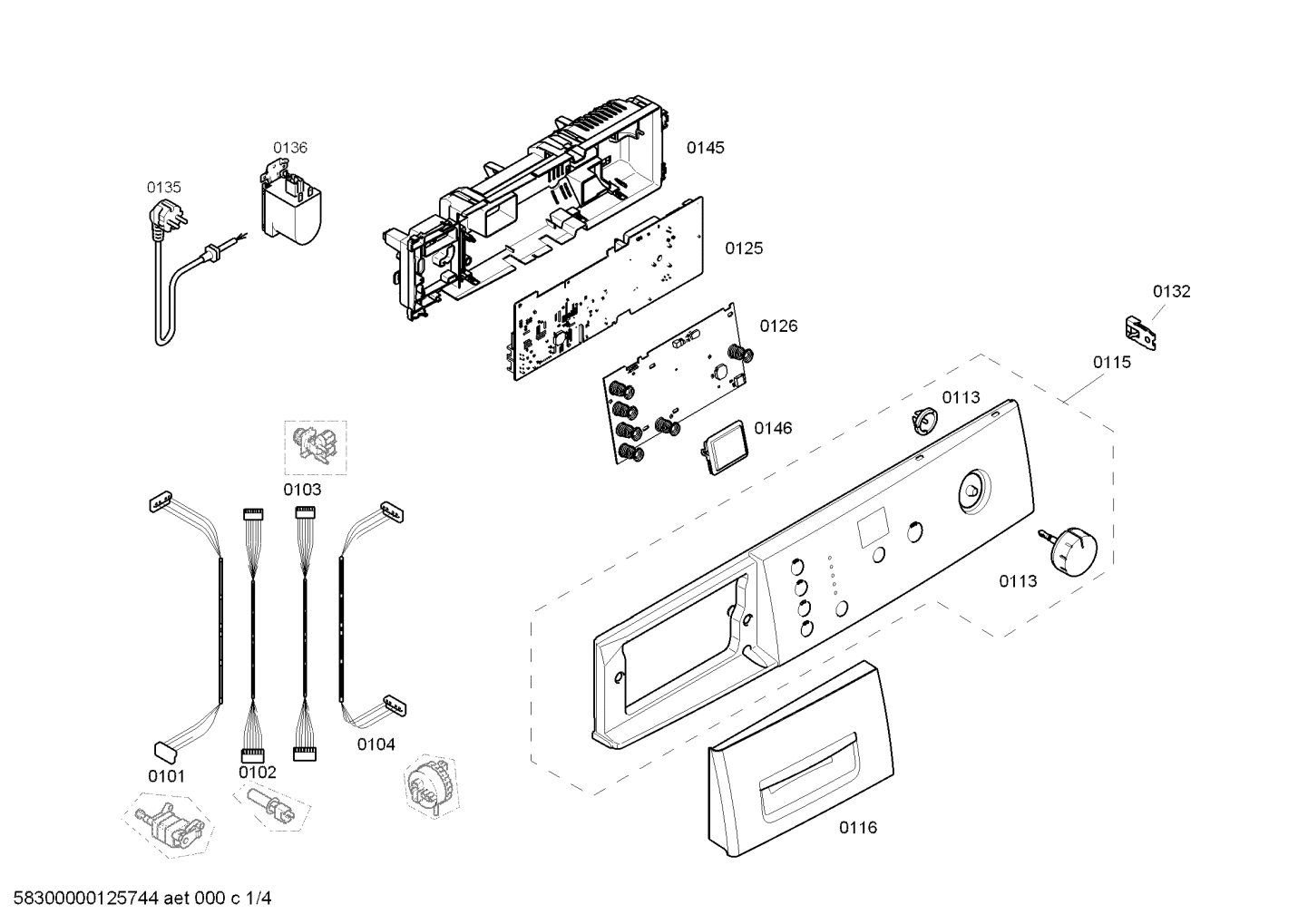 0136
0135
0145
0125
0132
0126
0115
0113
0146
0103
0113
0104
0101
0102
0116
58300000125744 aet 000 c 1/4