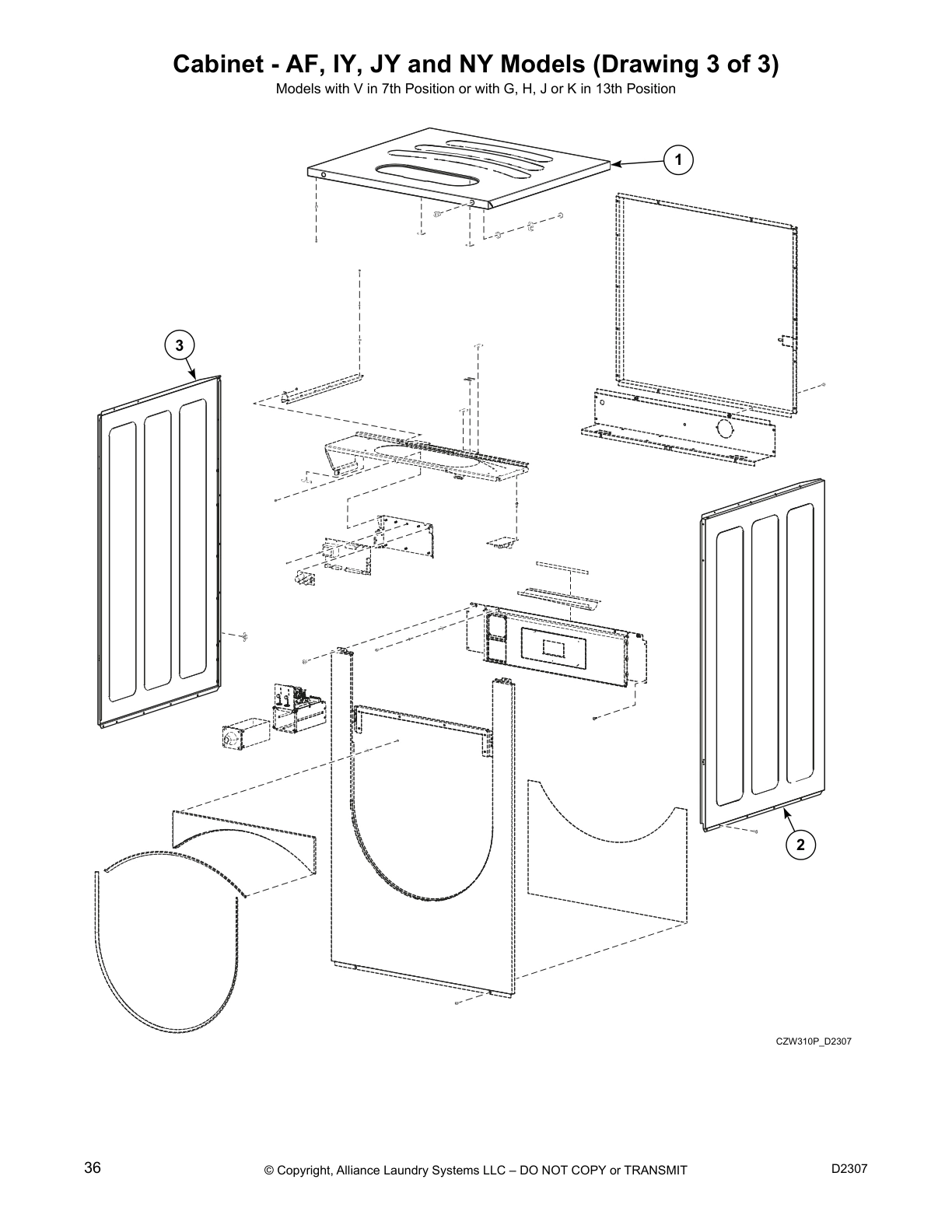 Cabinet - AF, IY, JY and NY Models (Drawing 3 of 3)
Models with V in 7th Position or with G, H, J or K in 13th Position

1

3

2

CZW310P_D2307

36

© Copyright, Alliance Laundry Systems LLC – DO NOT COPY or TRANSMIT

D2307