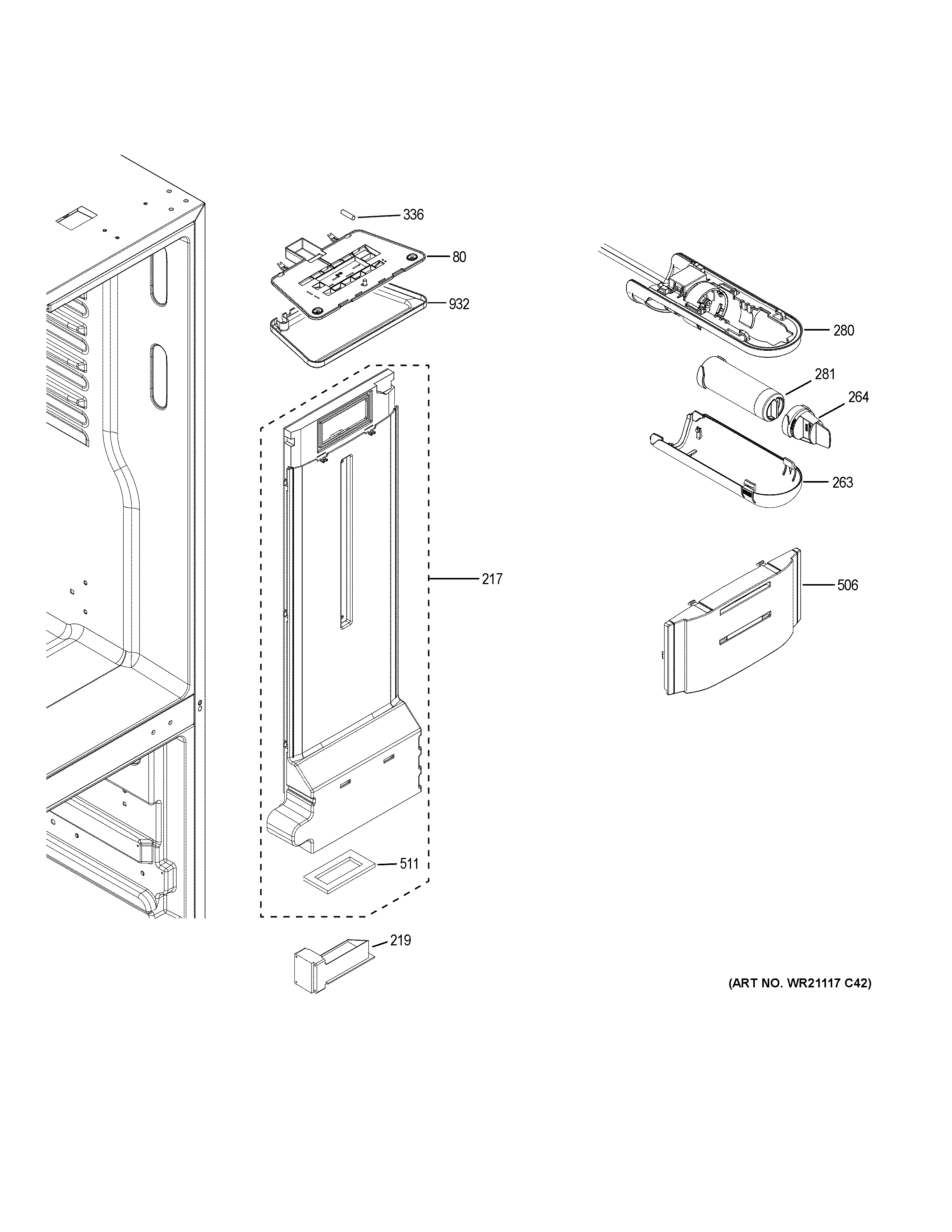 336

80

932

280

281

264

263

217

506

511

219

(ART NO. WR21117 C42)