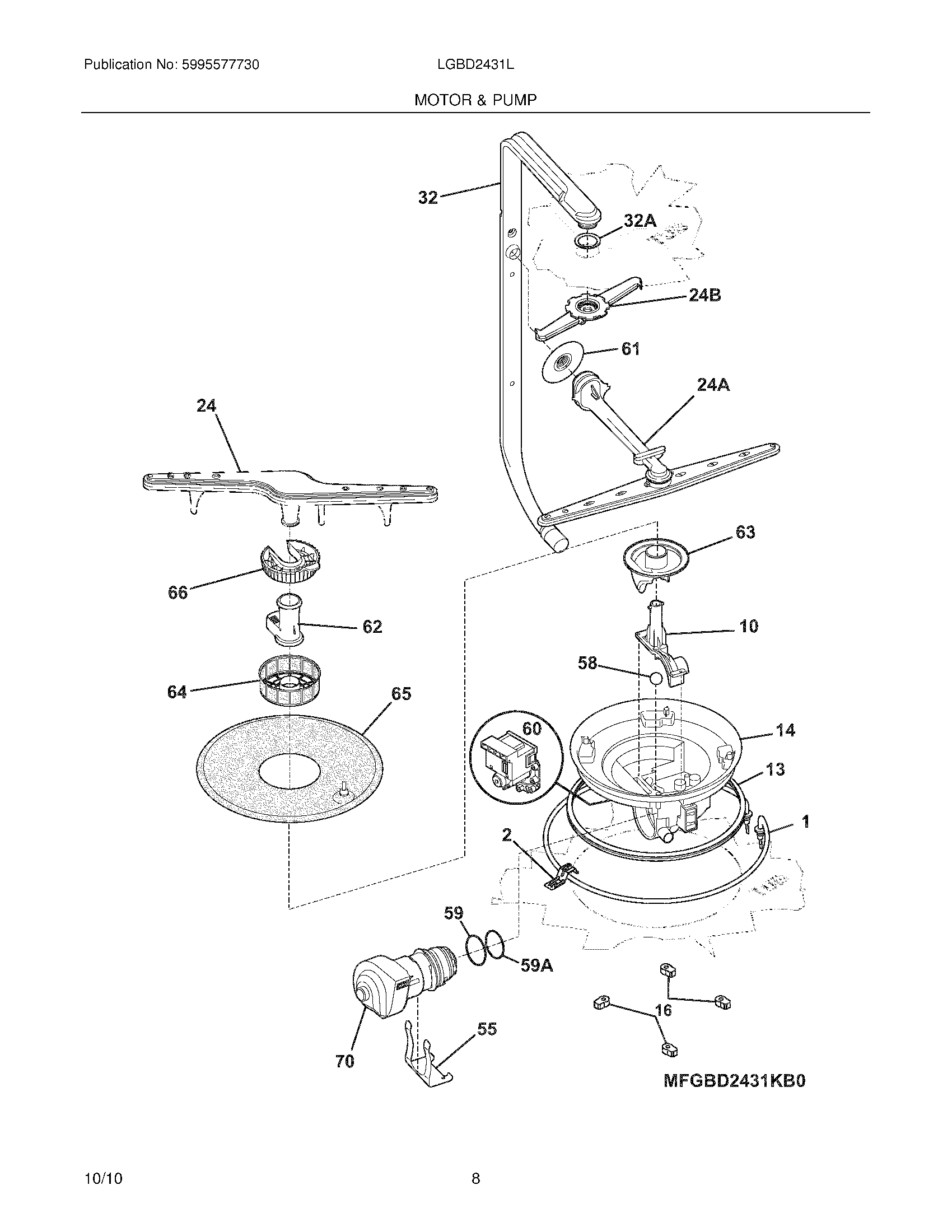 Publication No: 5995577730

LGBD2431L

MOTOR & PUMP

32

32A

24B

61

24A

24

63

66

62

10

58

64

65

60

14

13

1

2

59

59A

16

55

70

MFGBD2431KB0

10/10

8